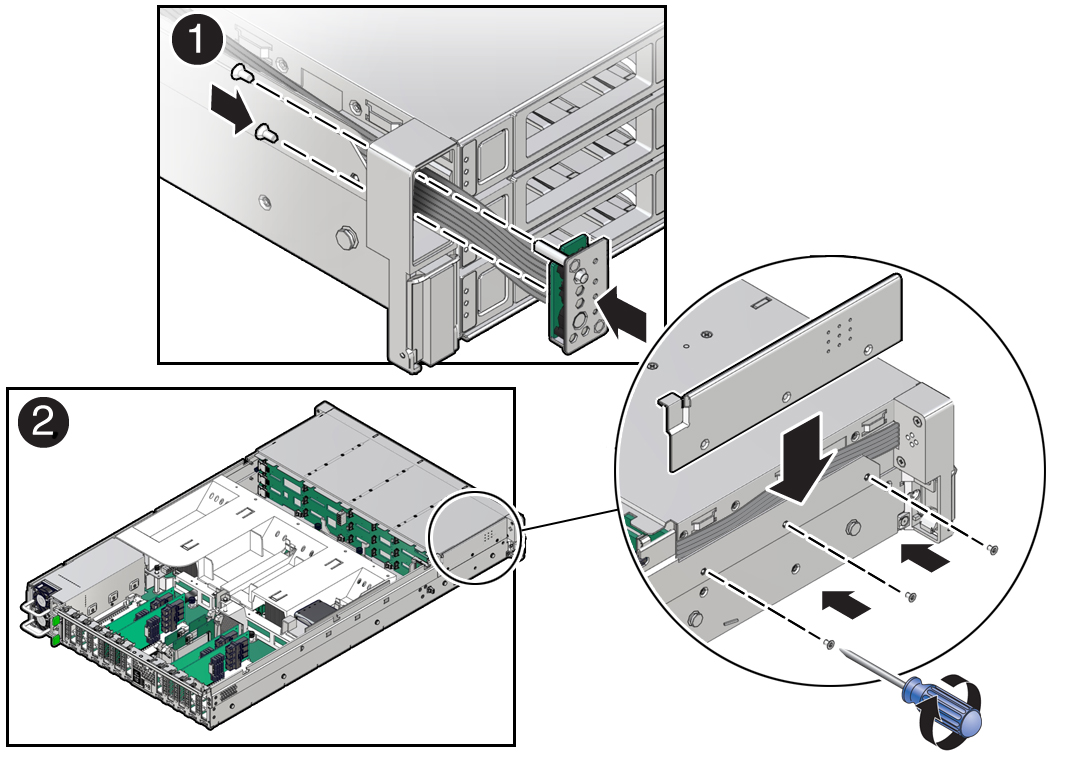 1

2