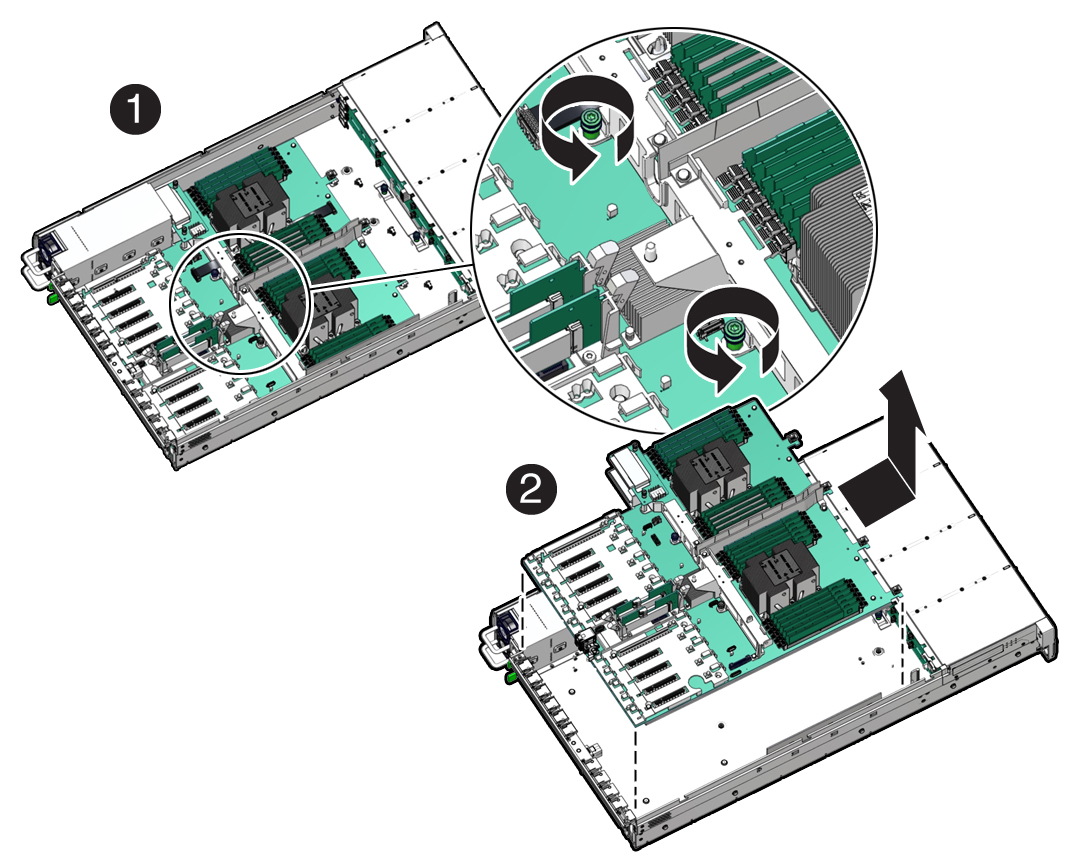 1

2