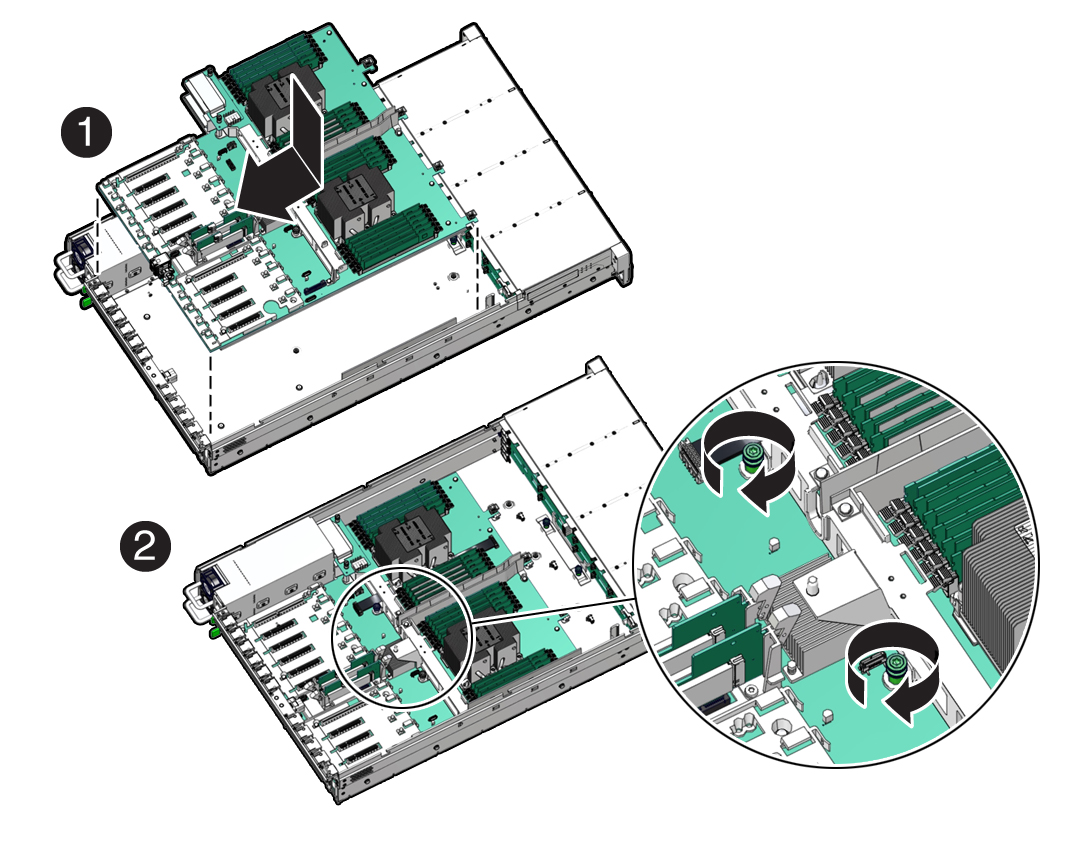 1

2