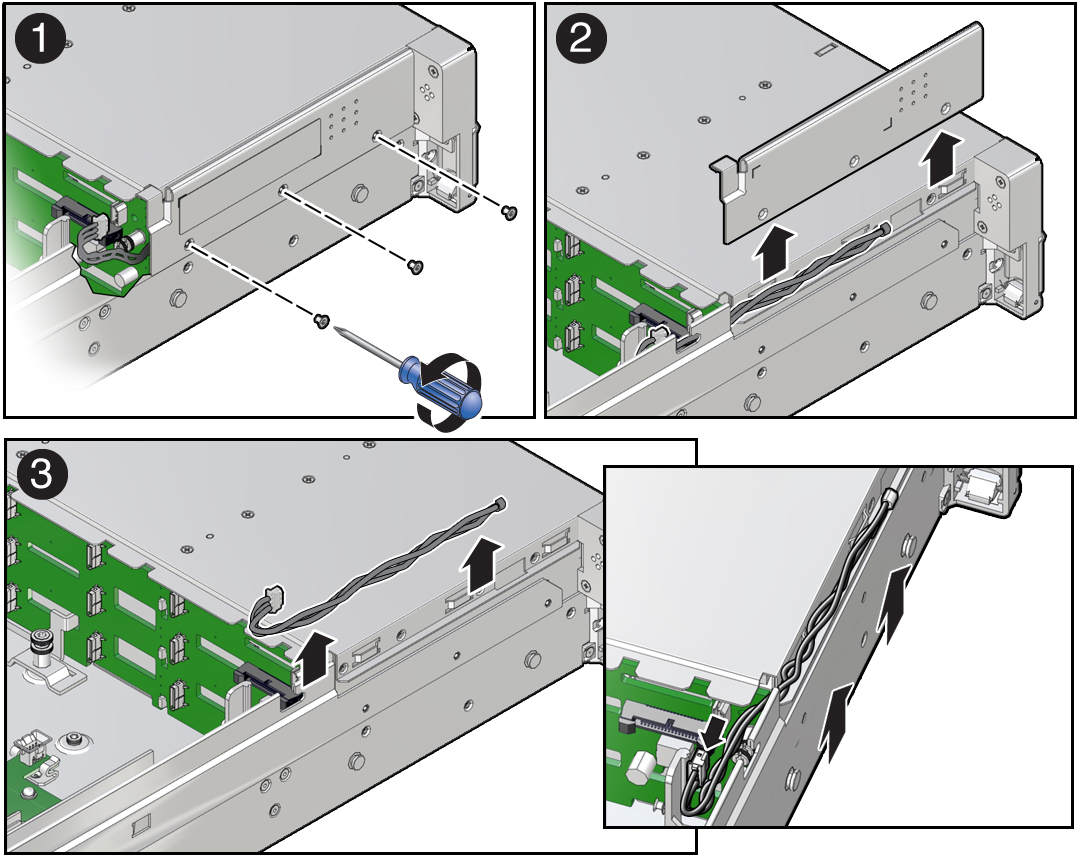 1

2

3