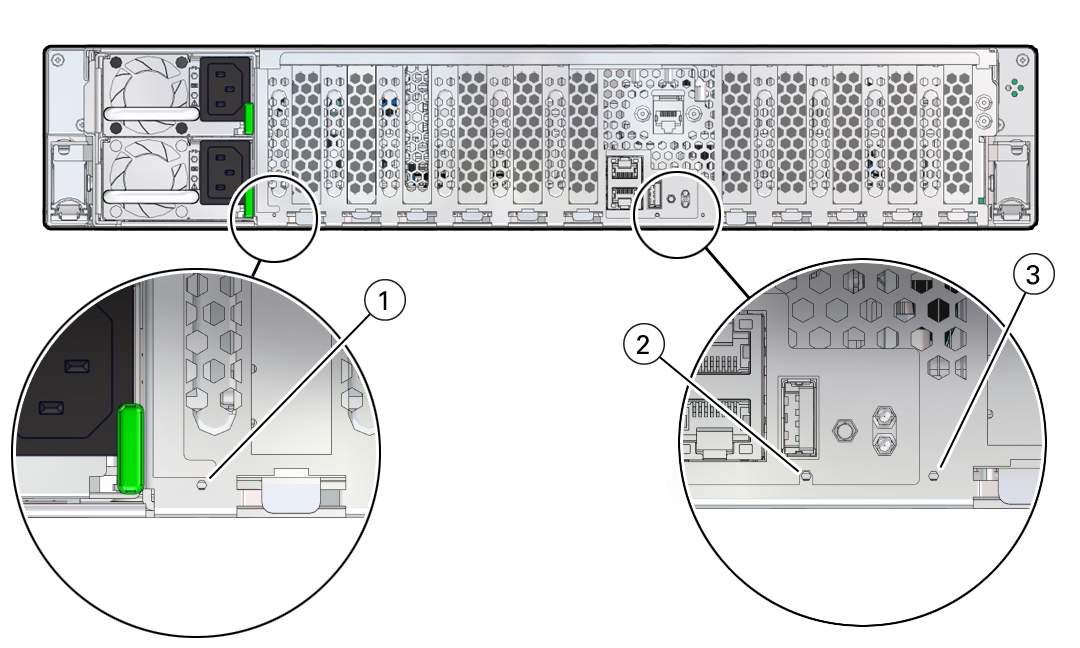 1

2

3