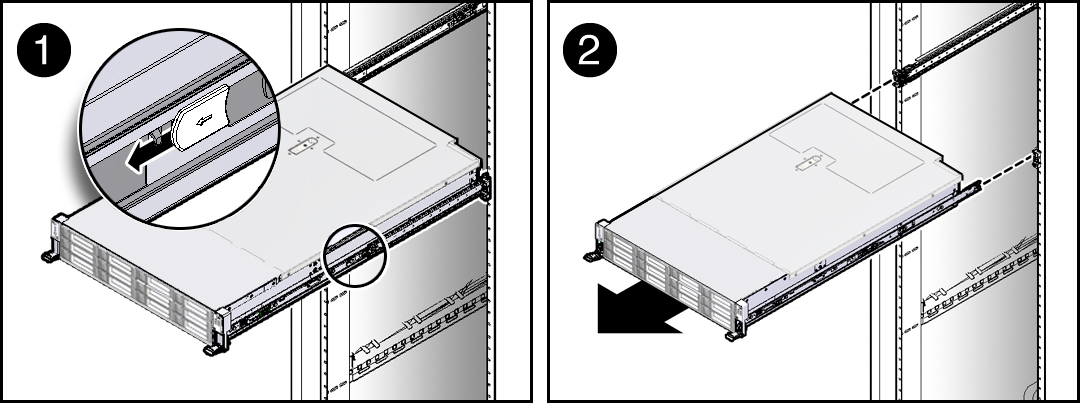 1

2