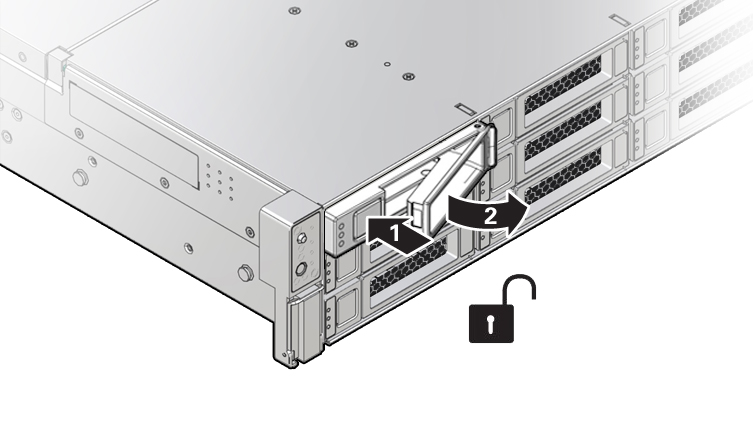 1
2