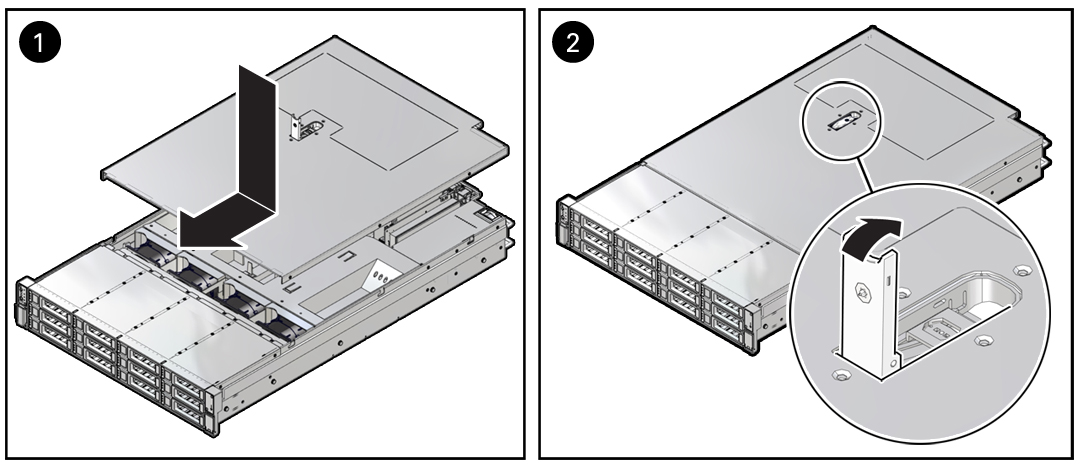 1

2