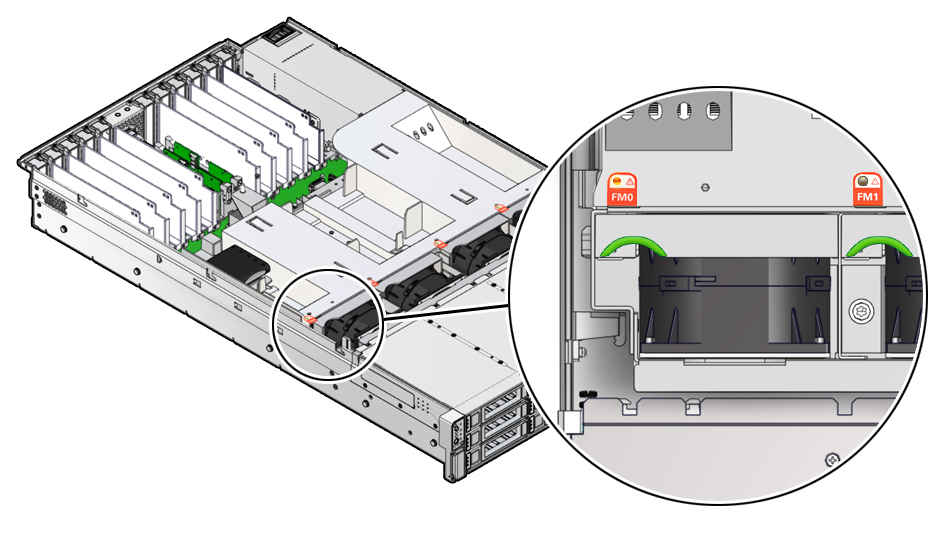 FM0
FM1