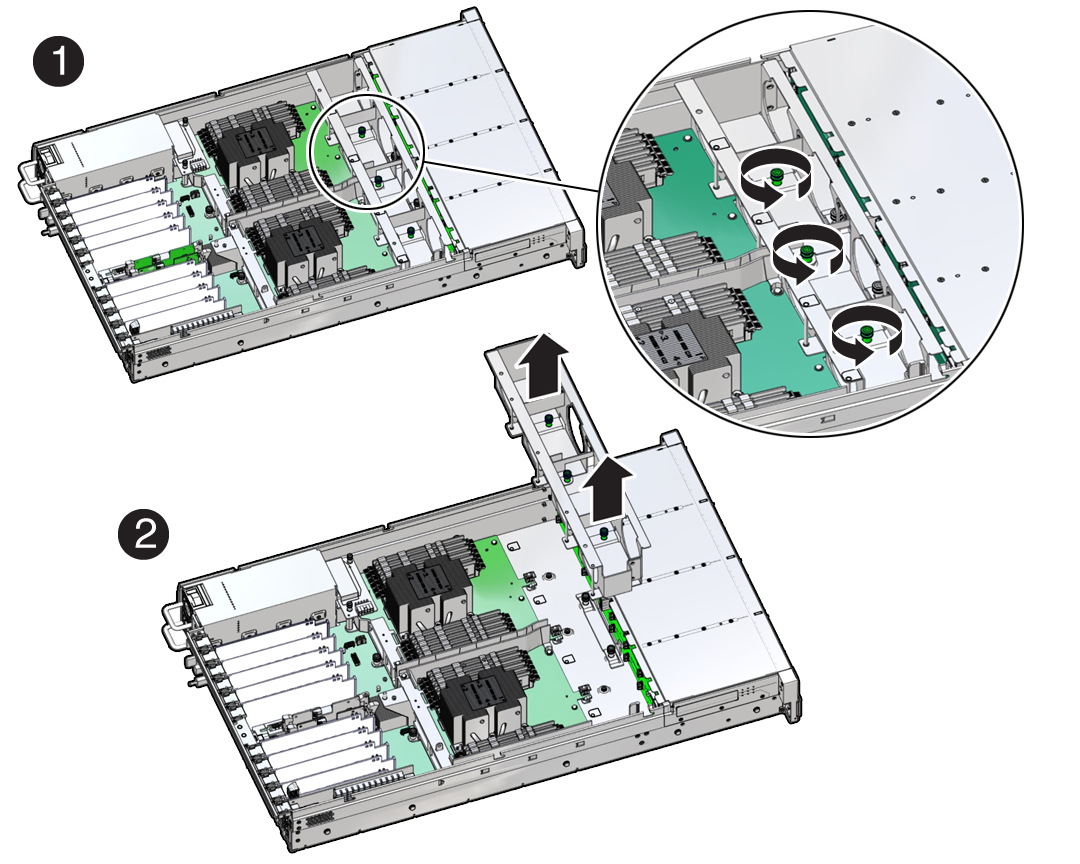 1

2