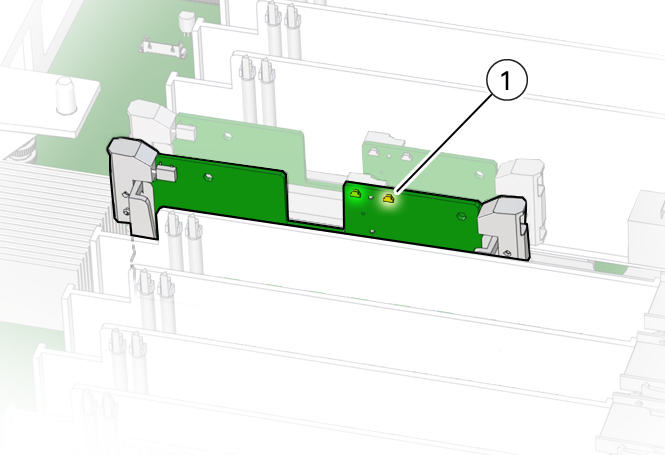 1