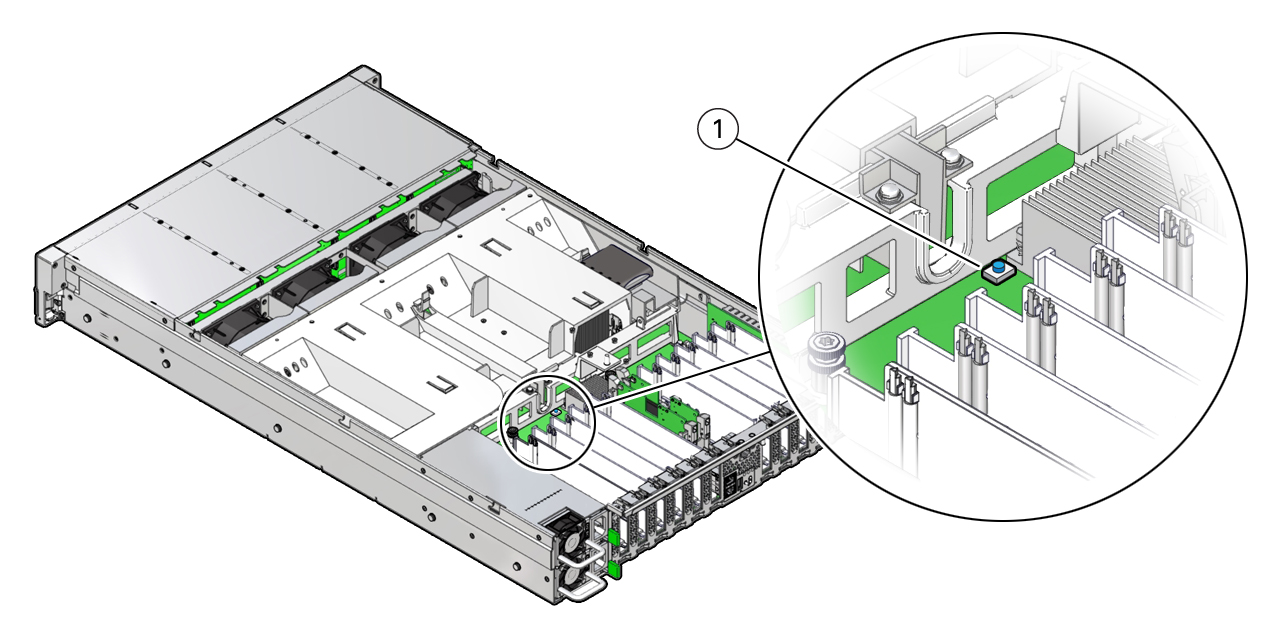 1