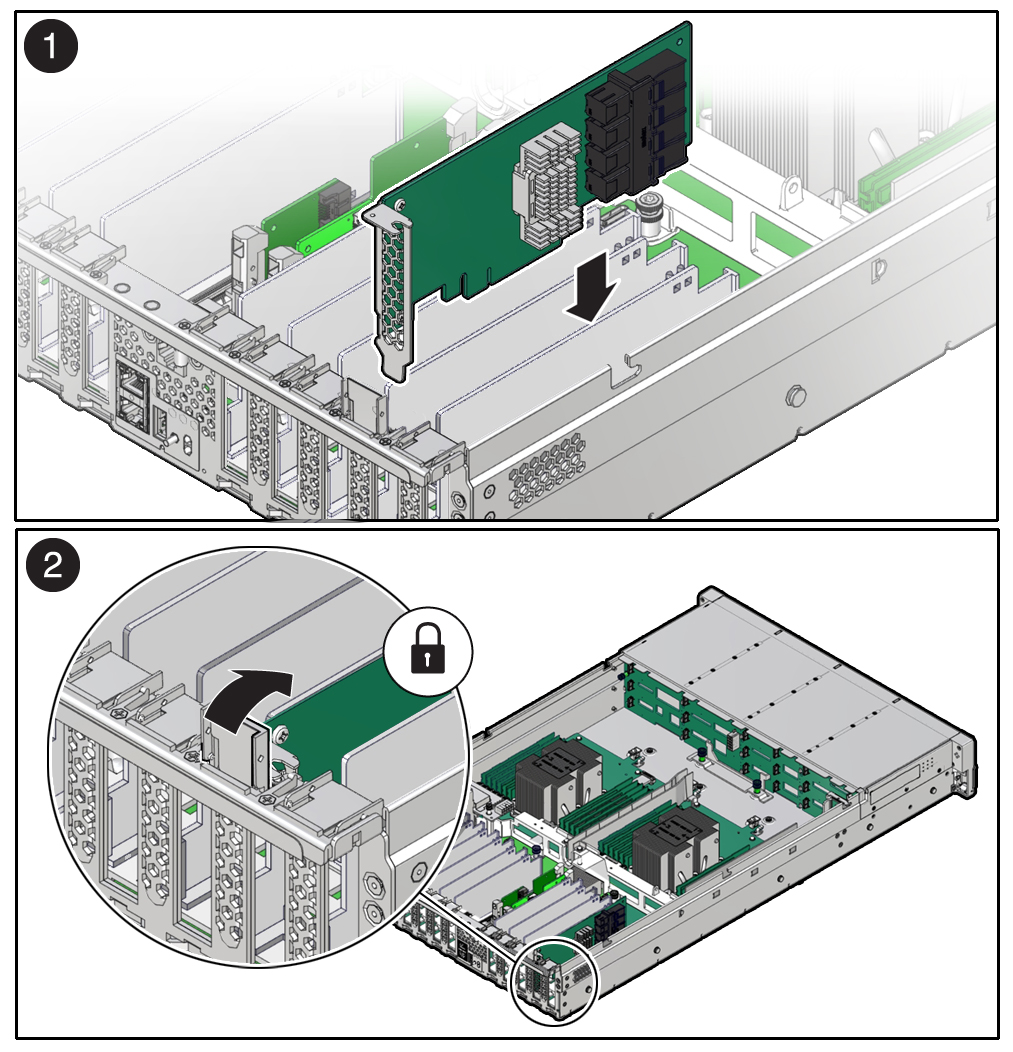 1

2