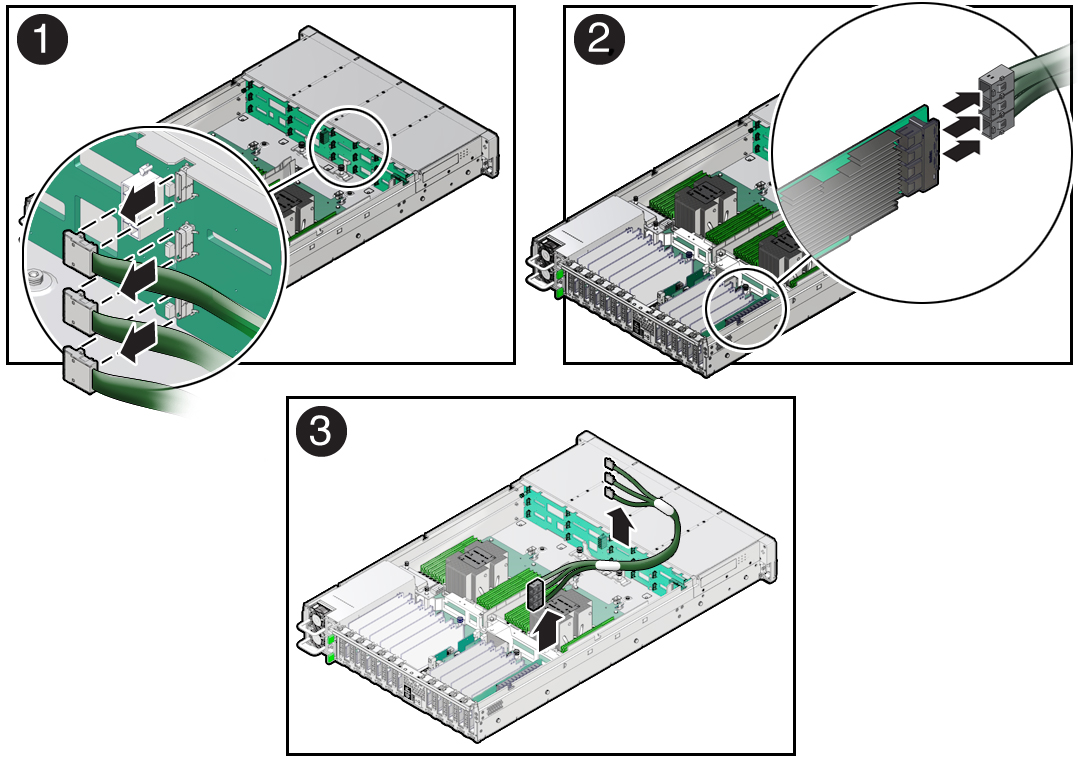 1

2

3