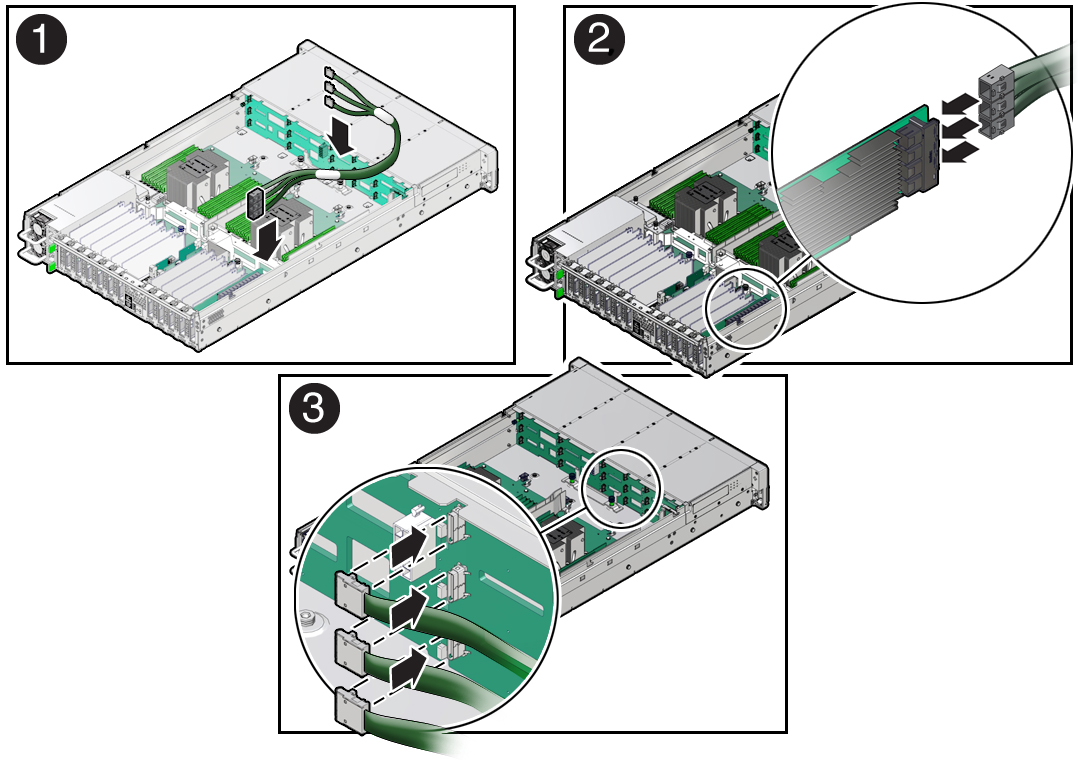 1

2

3