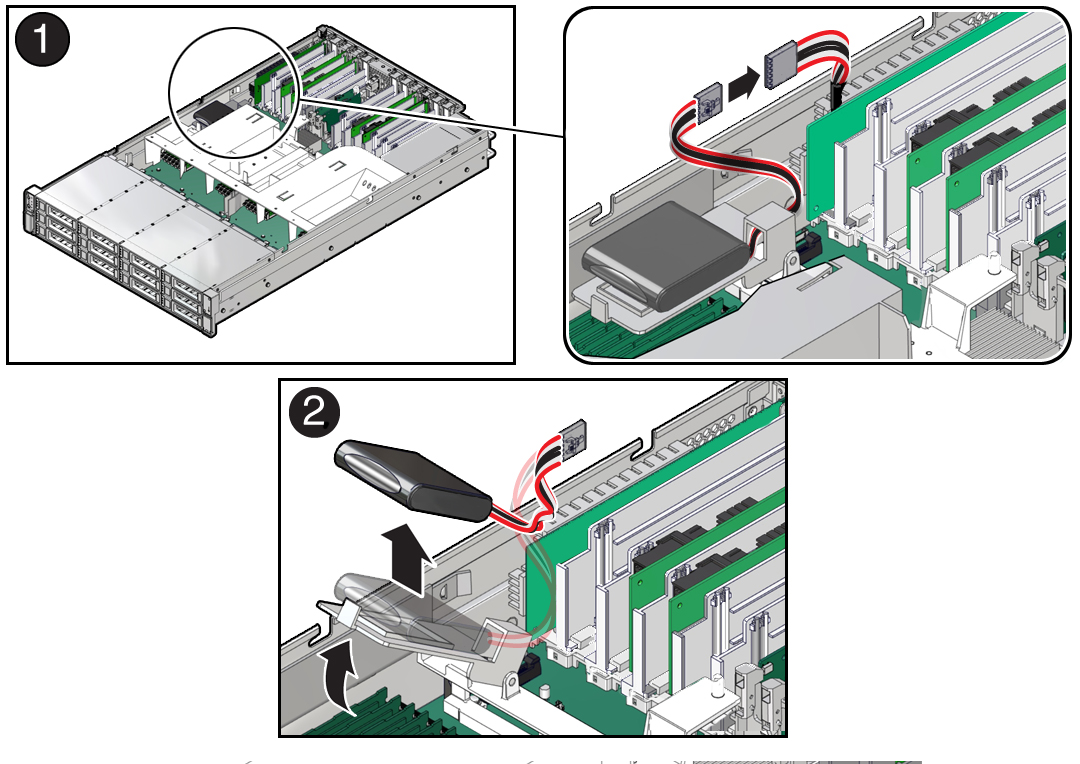 1

2