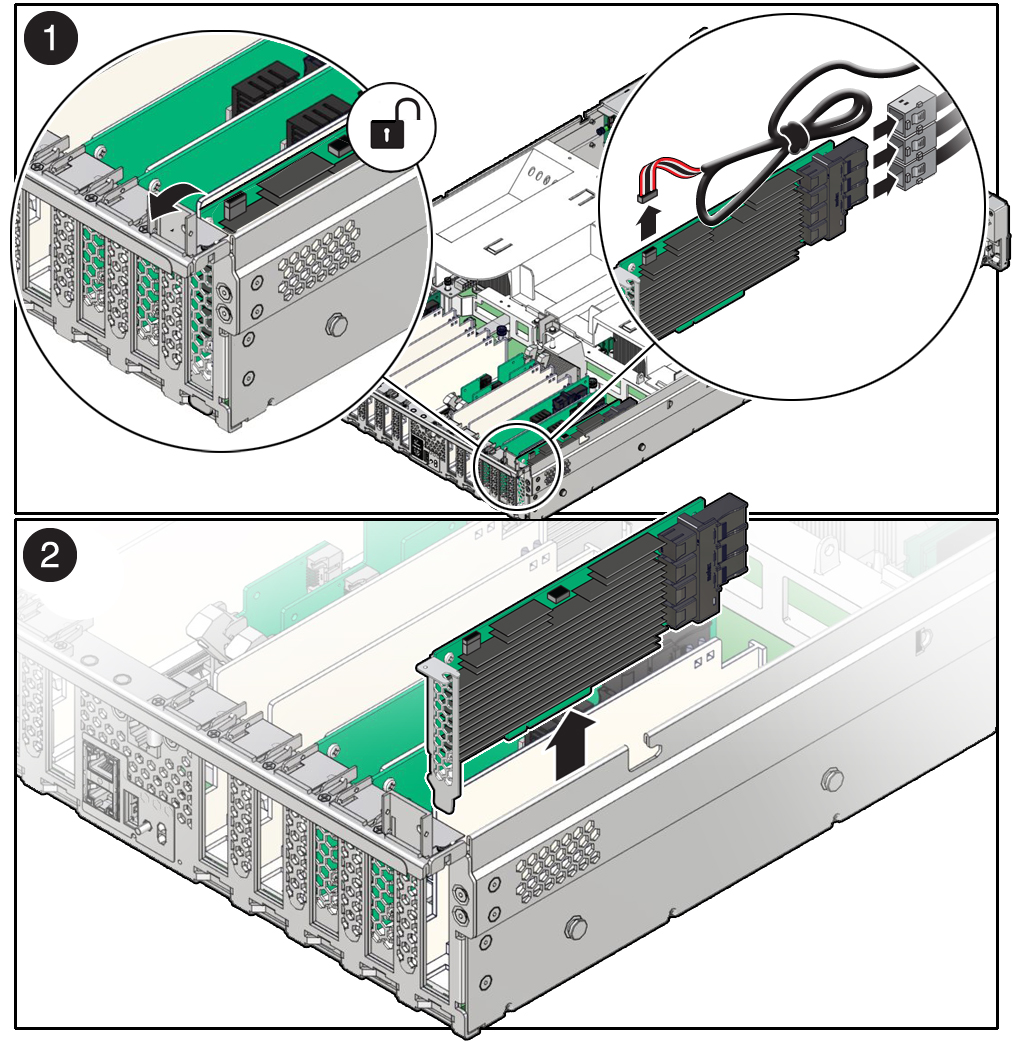 1

2