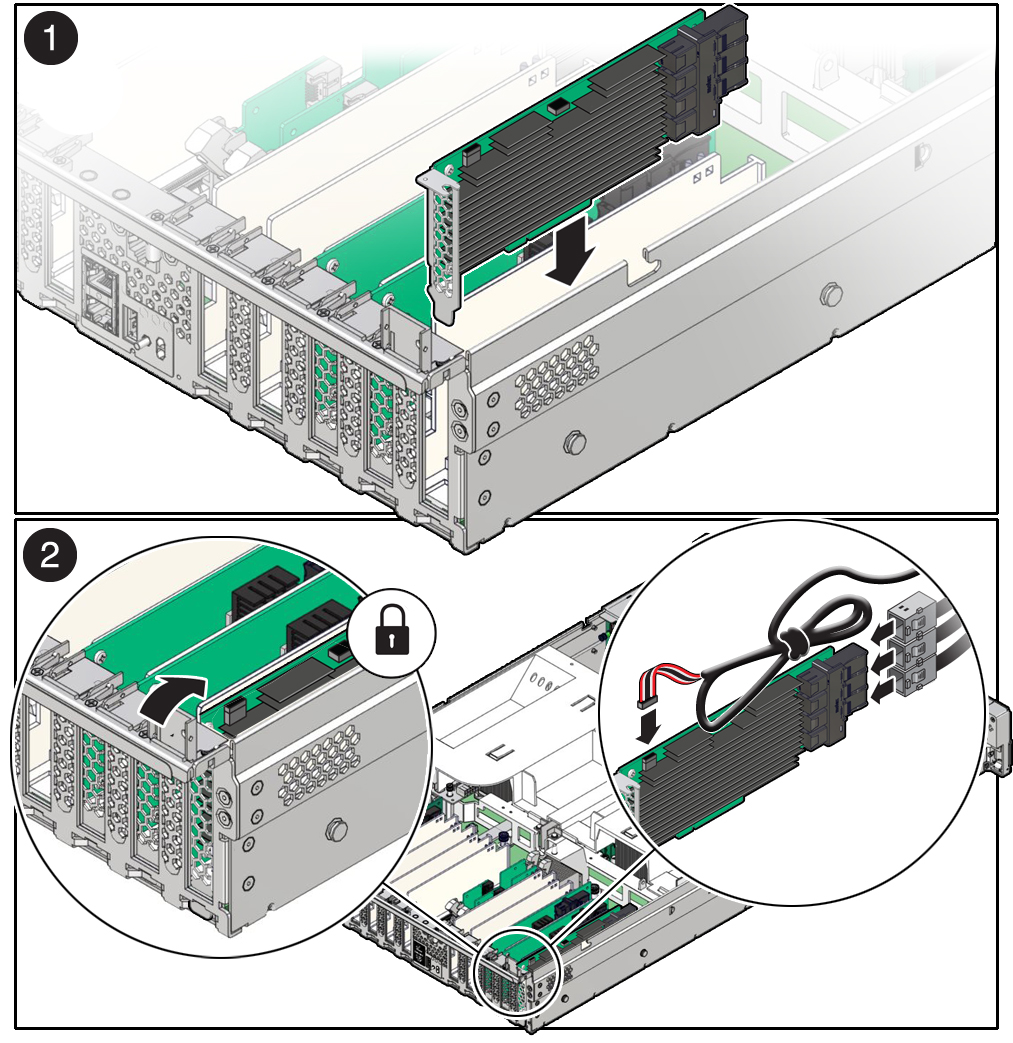 1

2