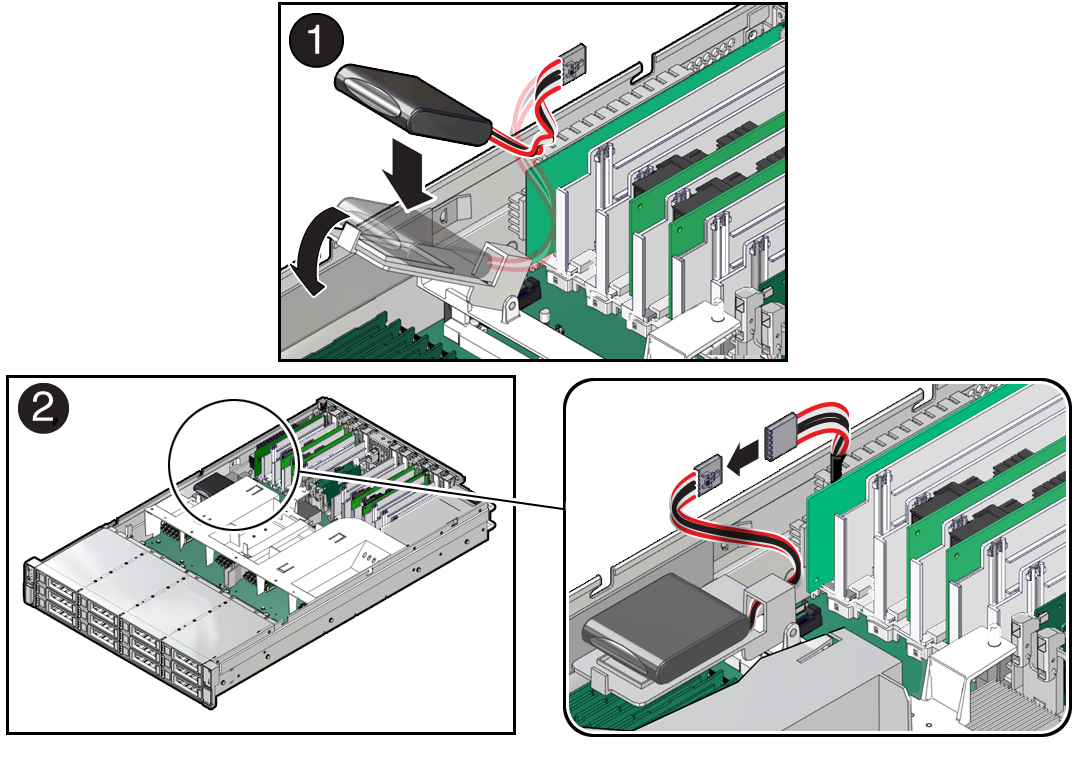 1

2