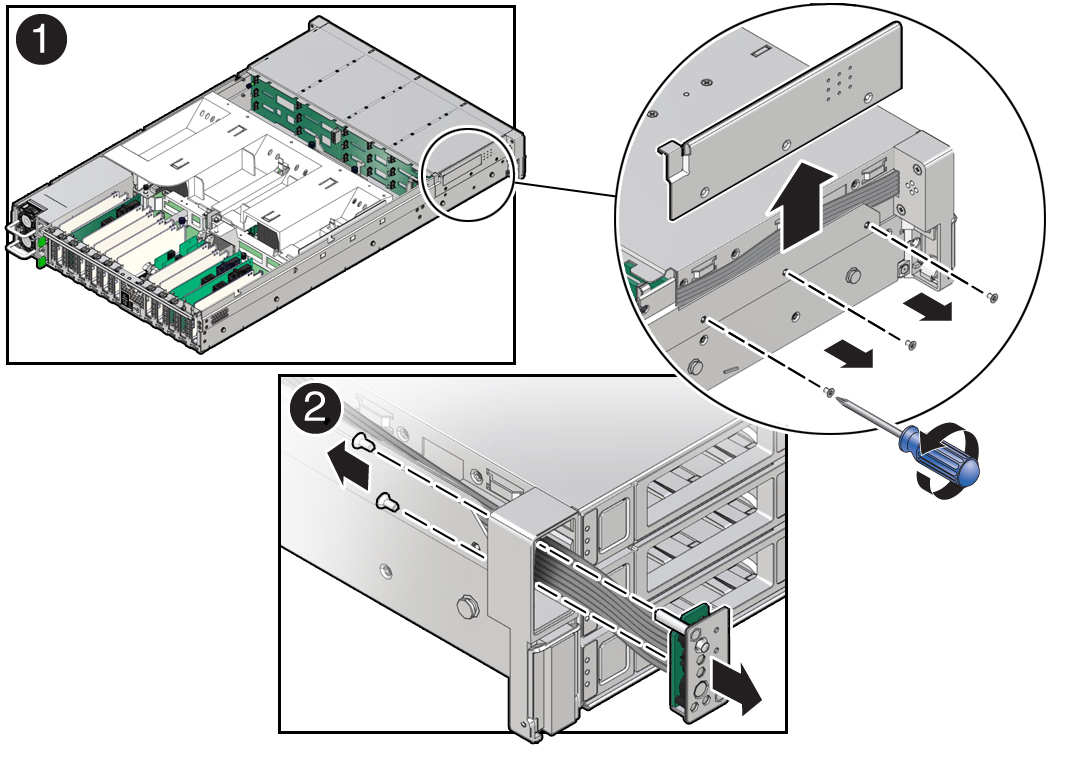 1

2