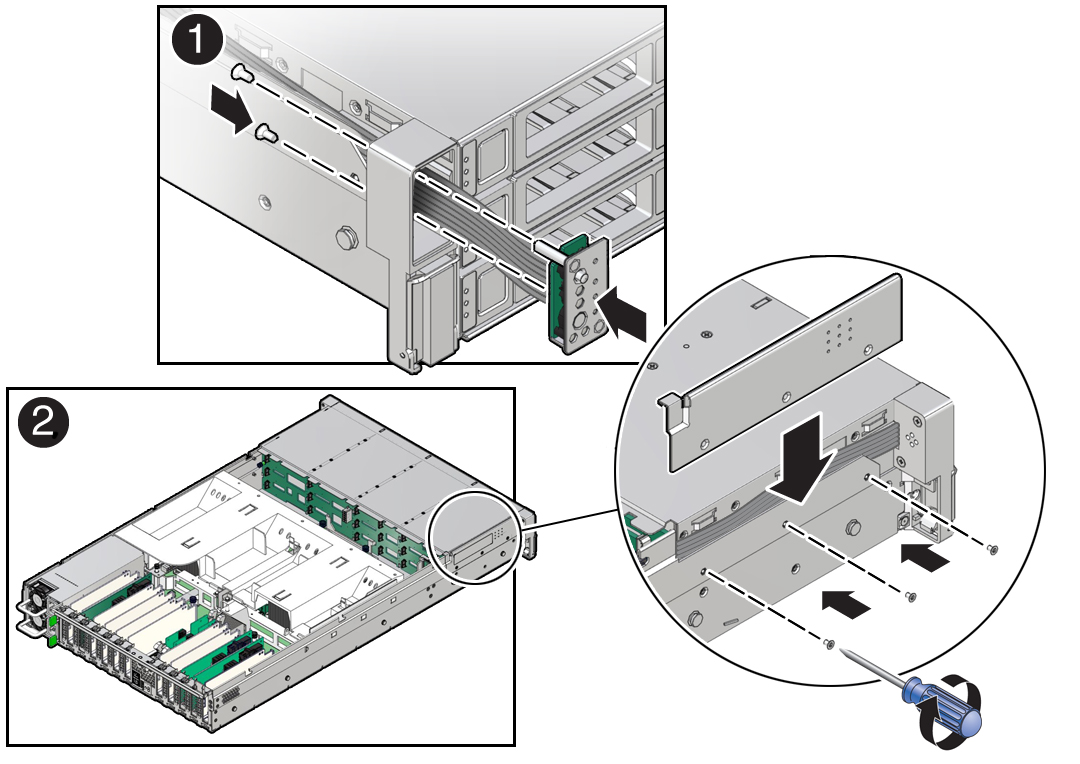 1

2