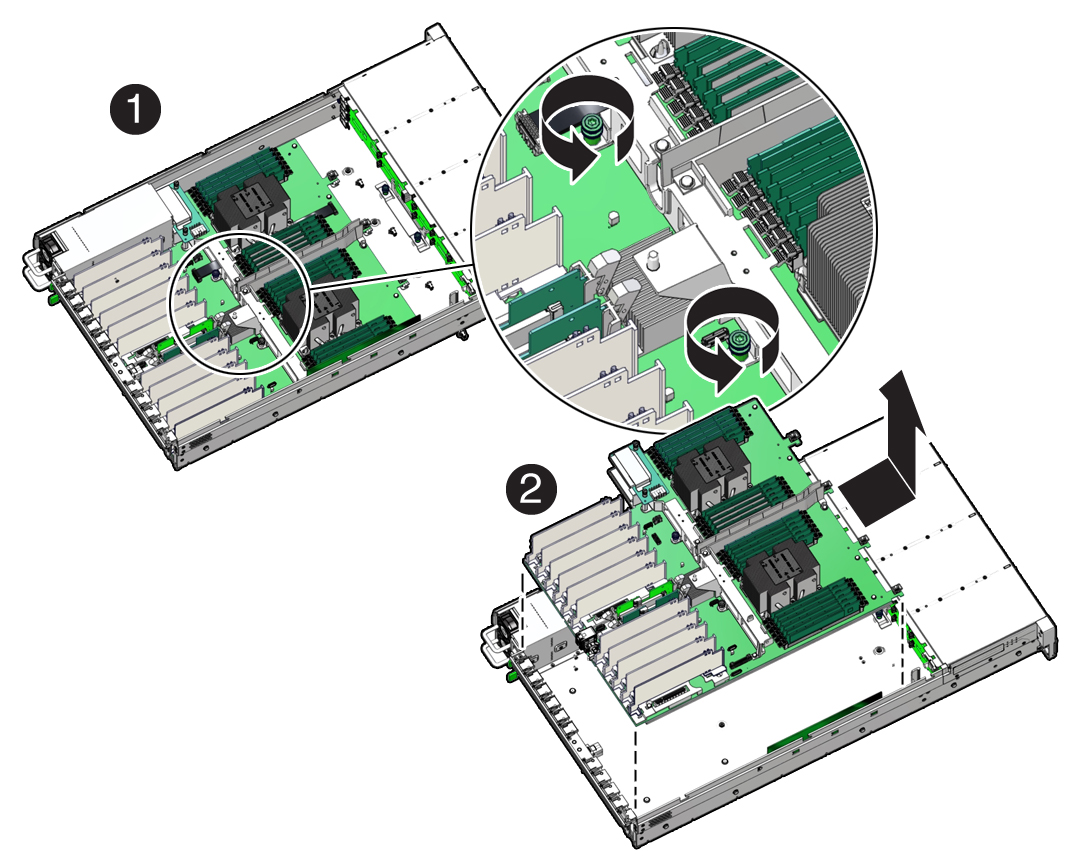 1

2