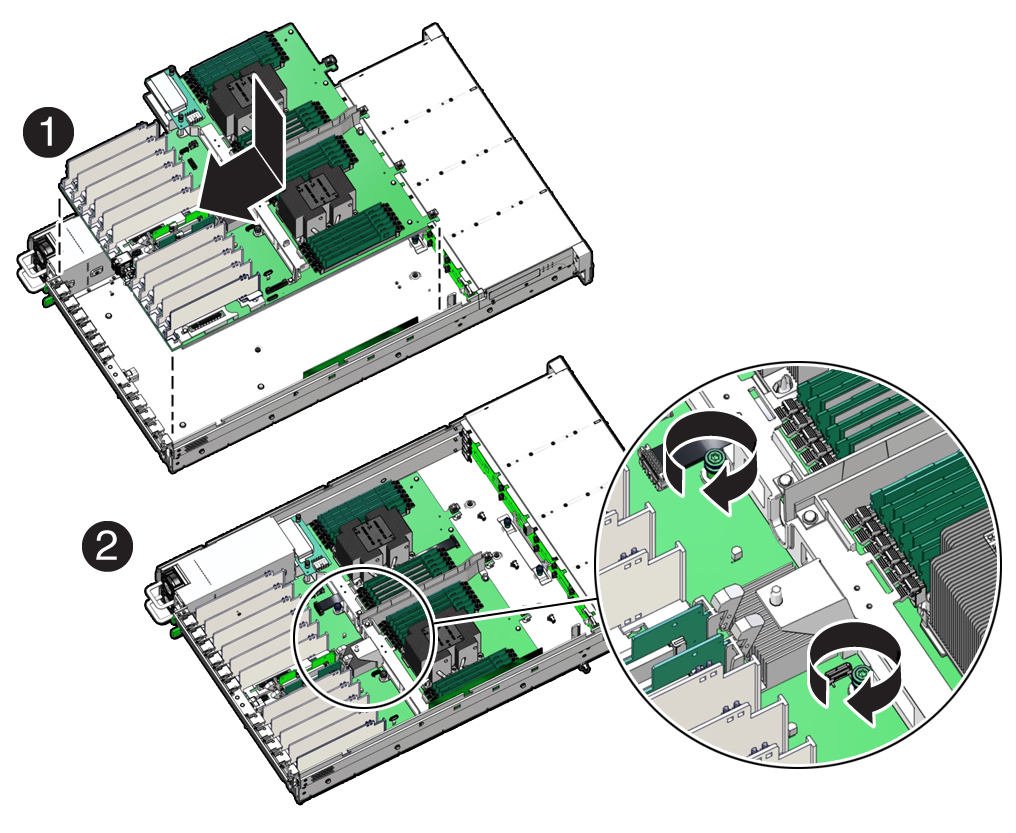 1

2