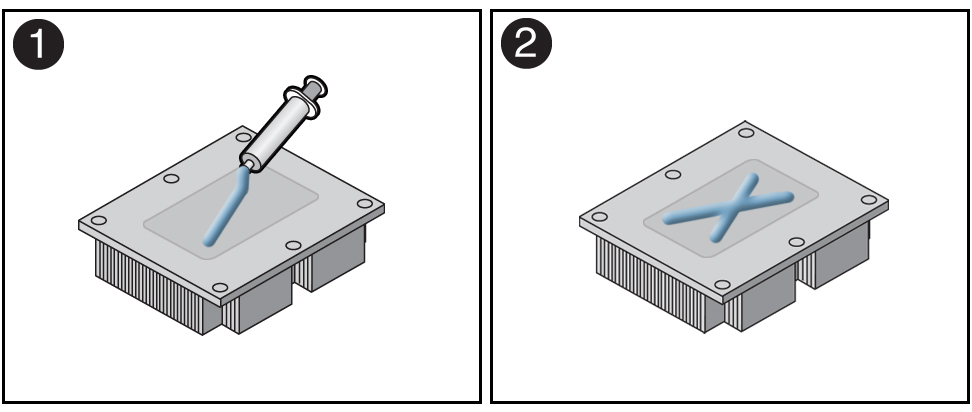 1

2