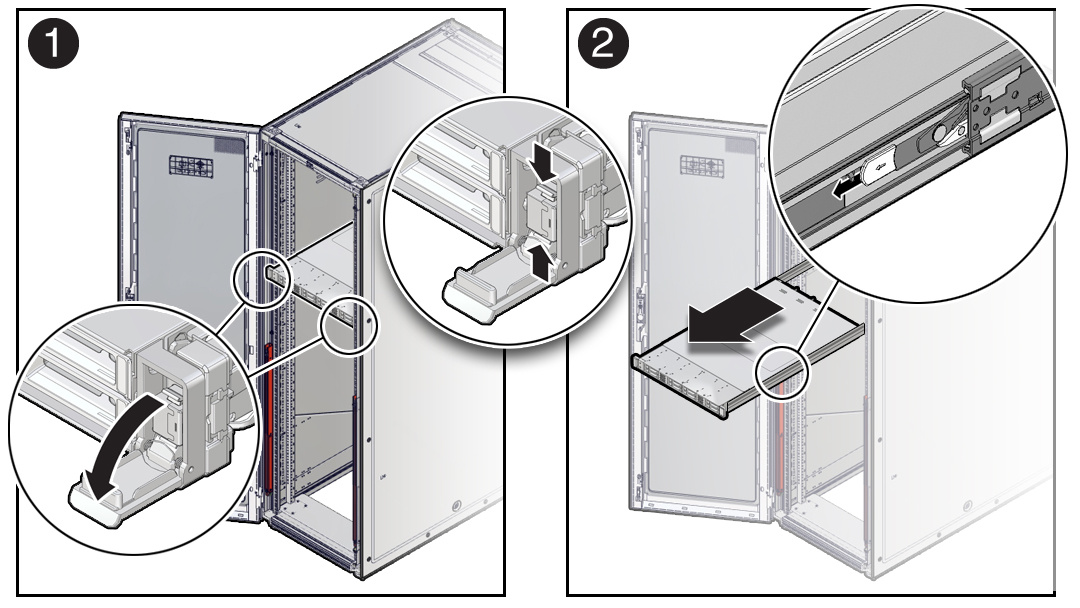 1

2