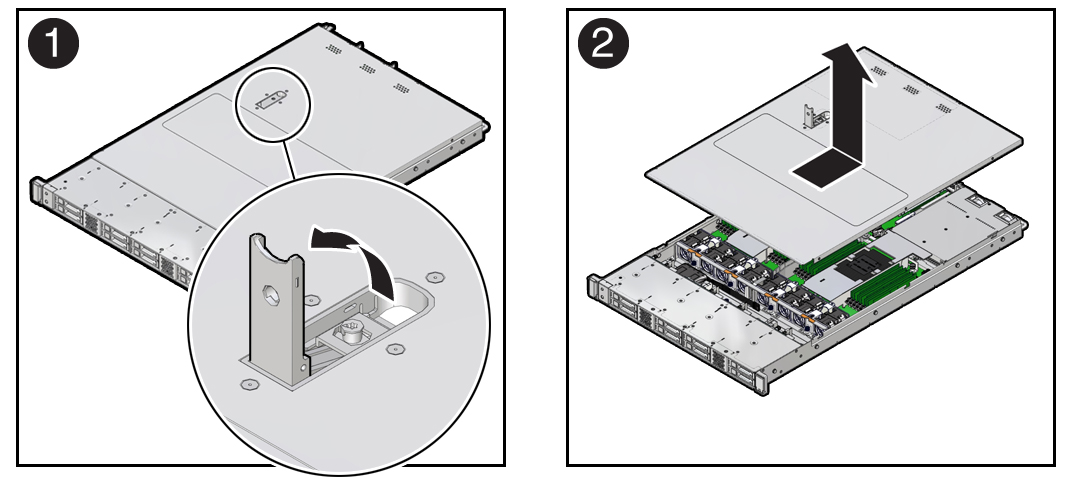 1

2