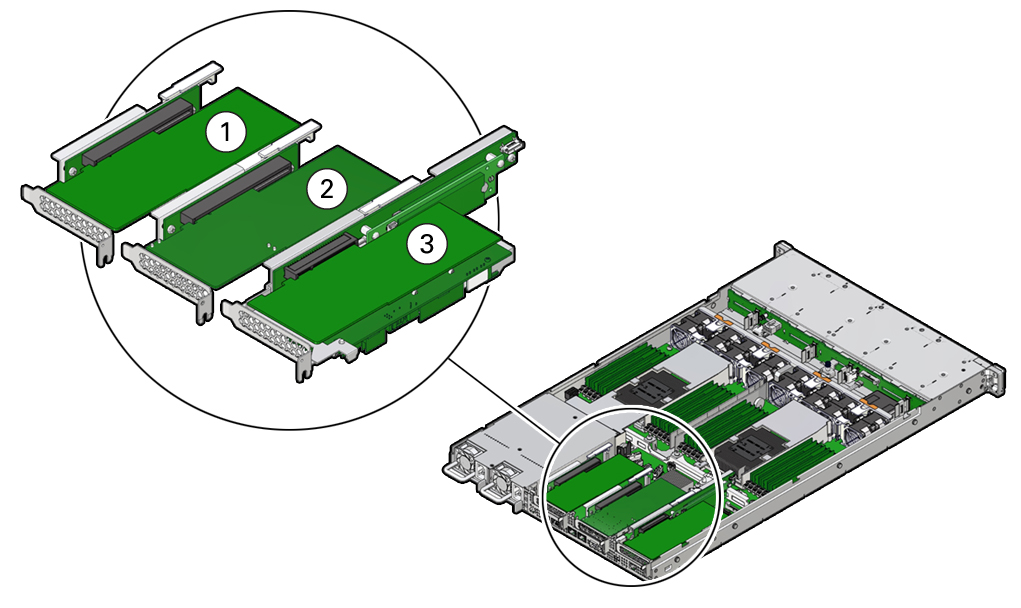 1
2
3