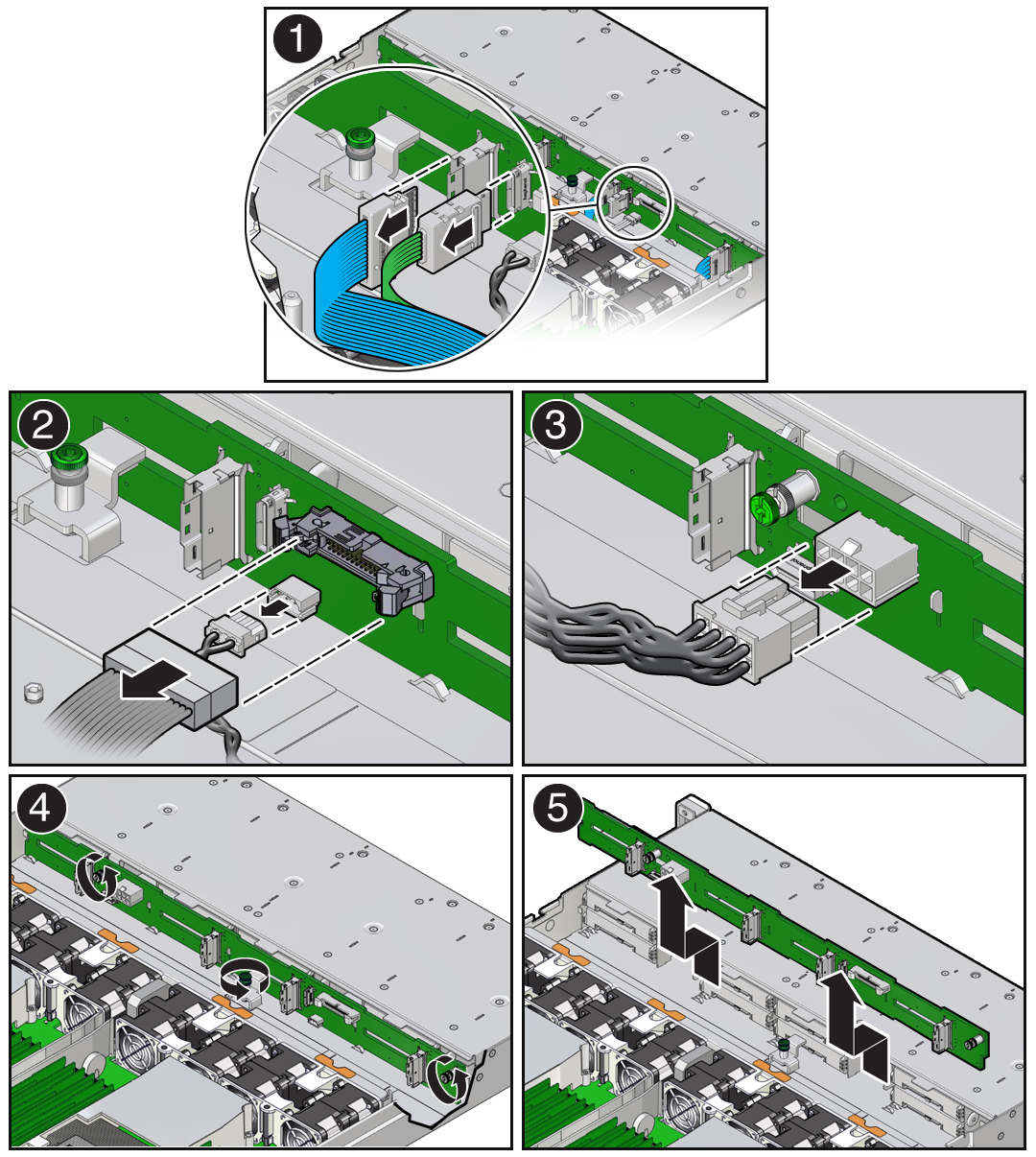 1

2

3

4

5