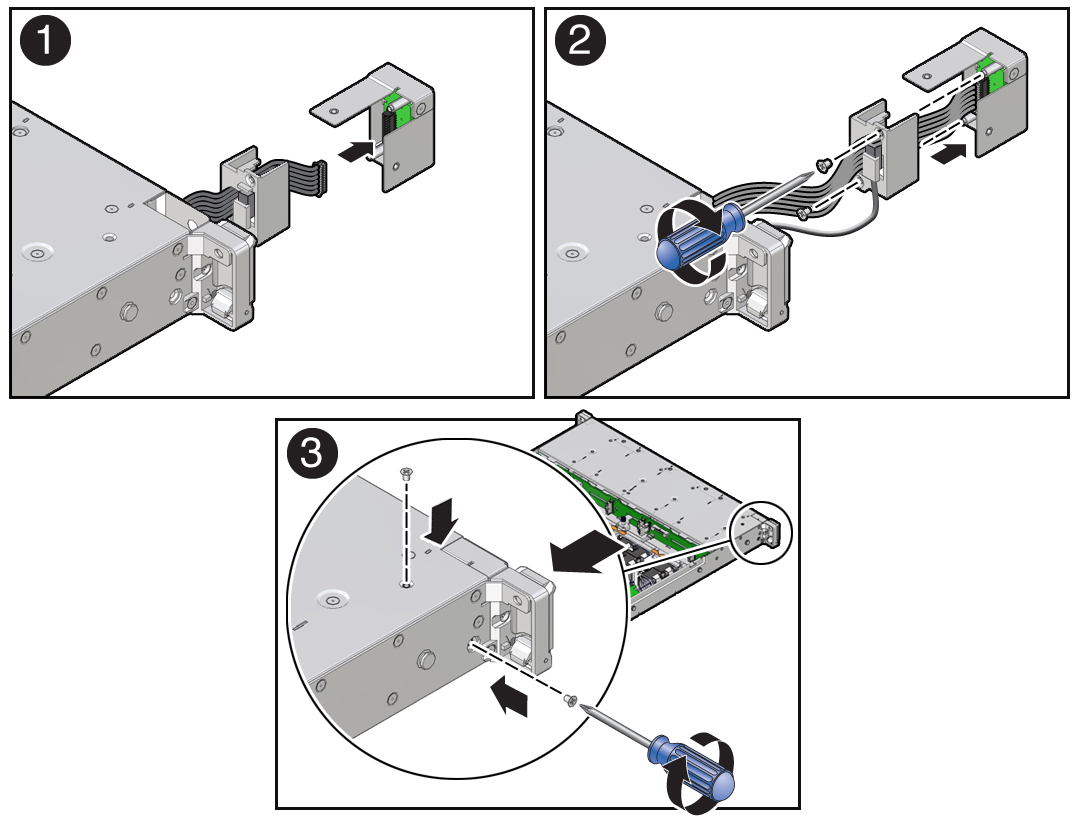 1

2

3