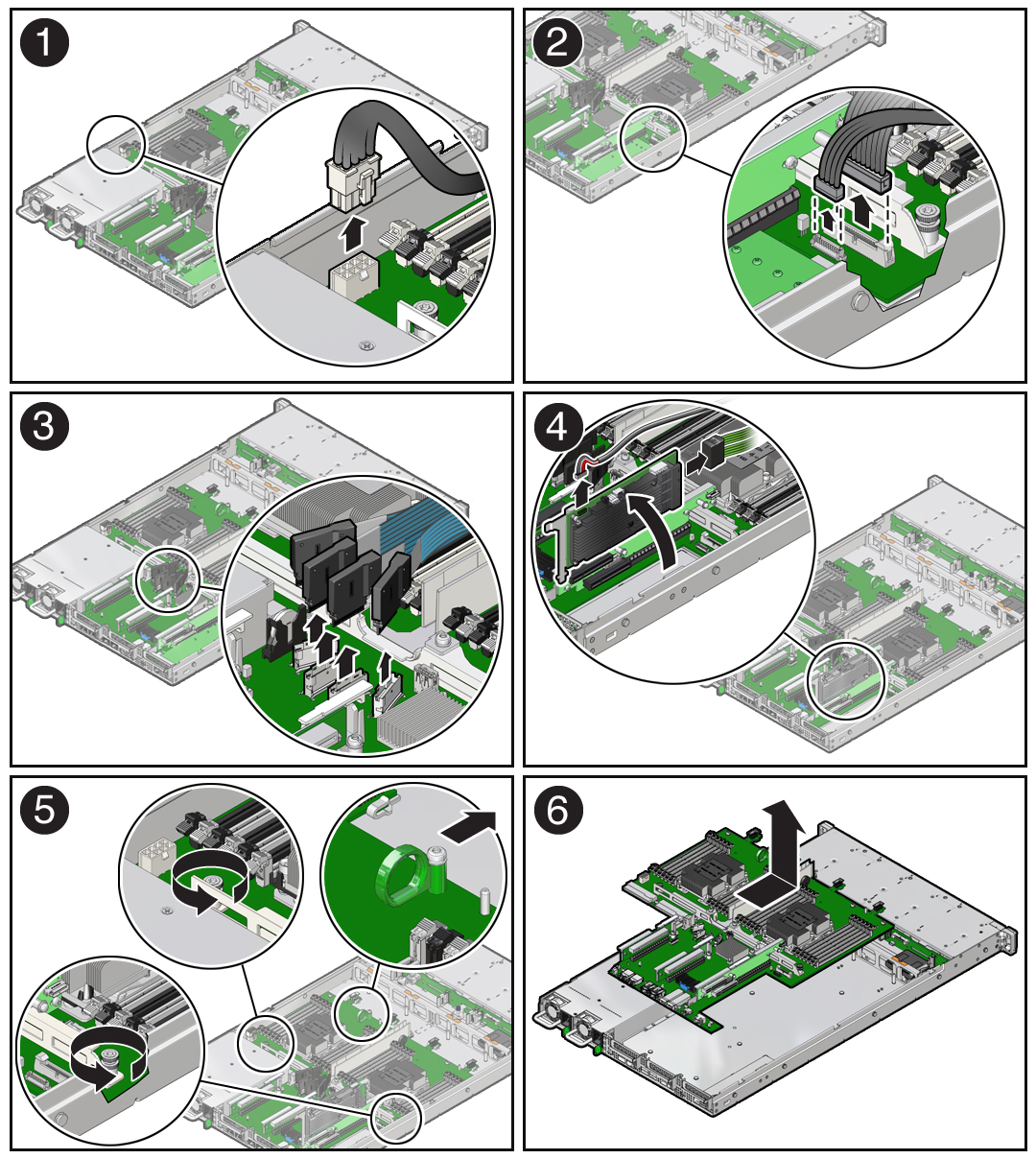 1

2

3

4

5

6