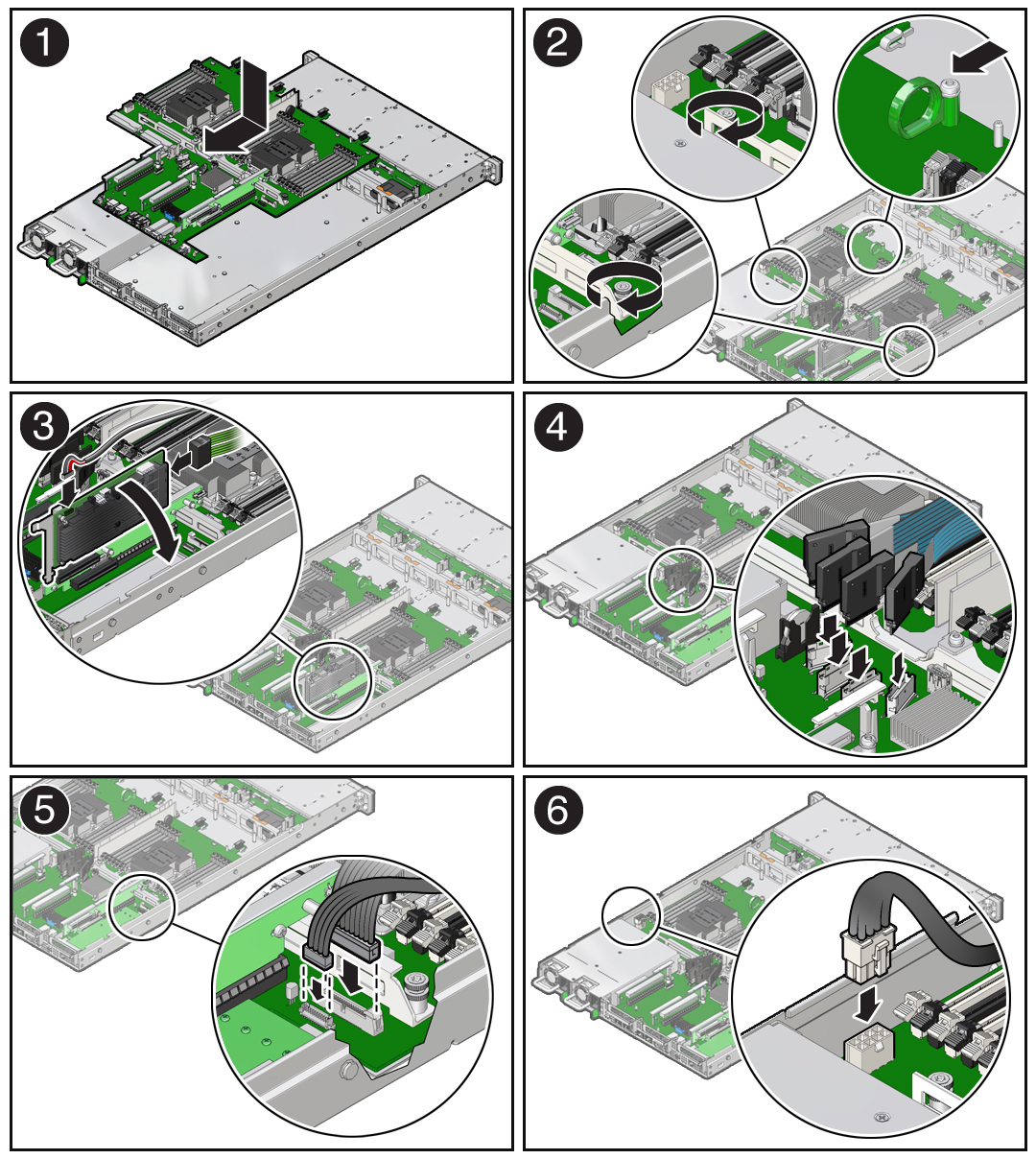 1

2

3

4

5

6