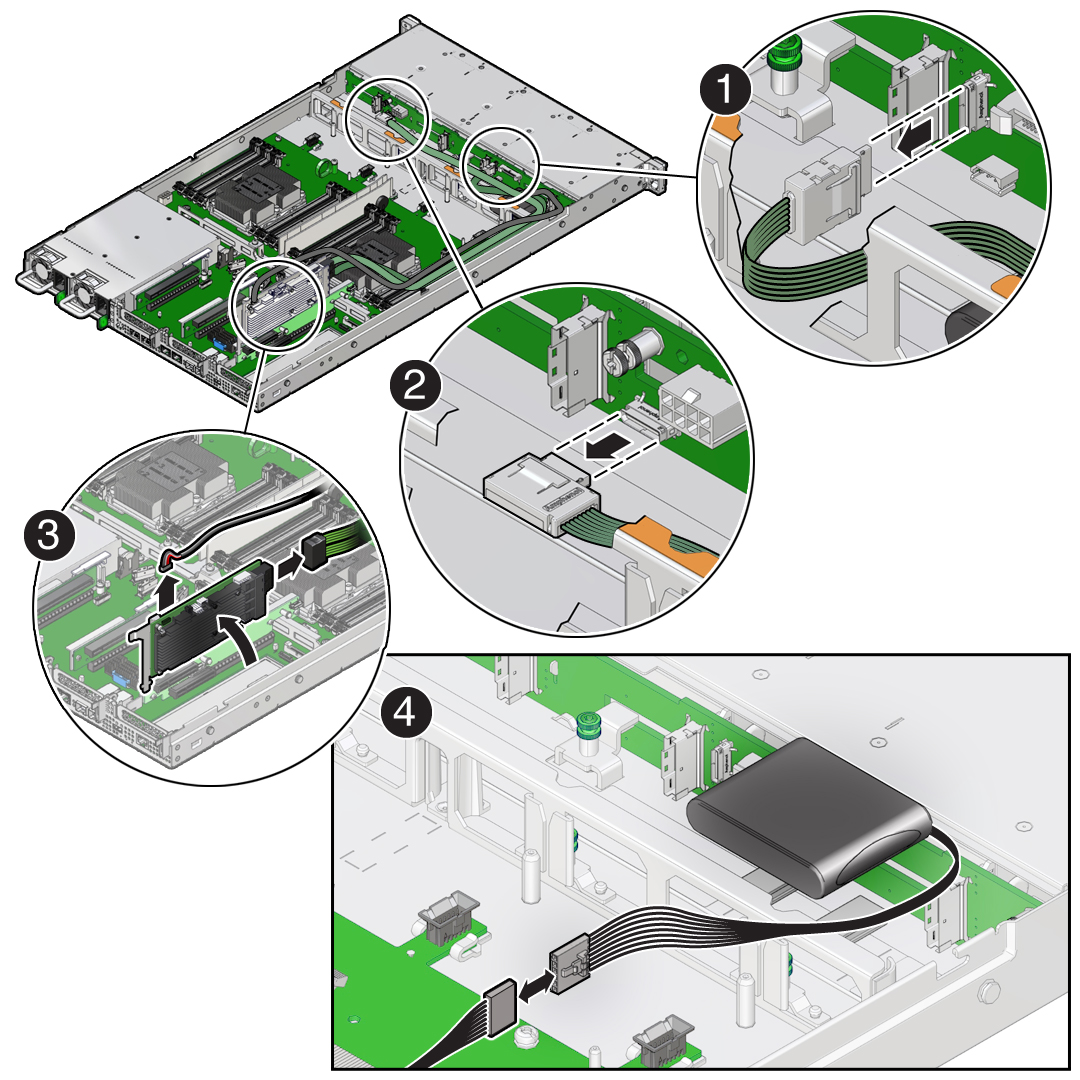 1

2

3

4