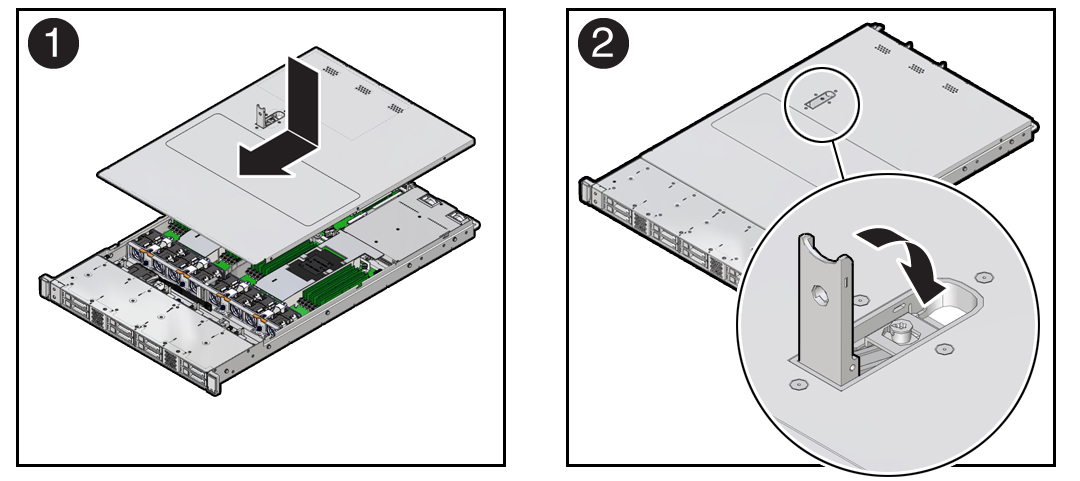 1

2