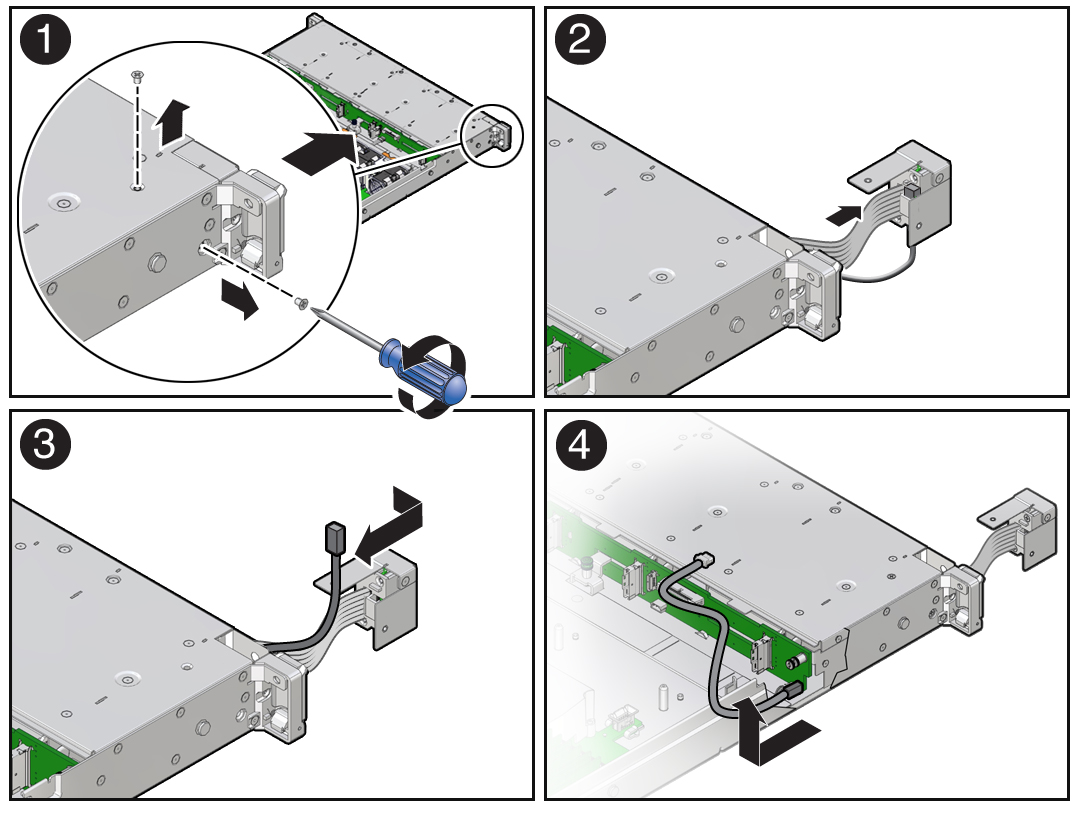 1

2

3

4