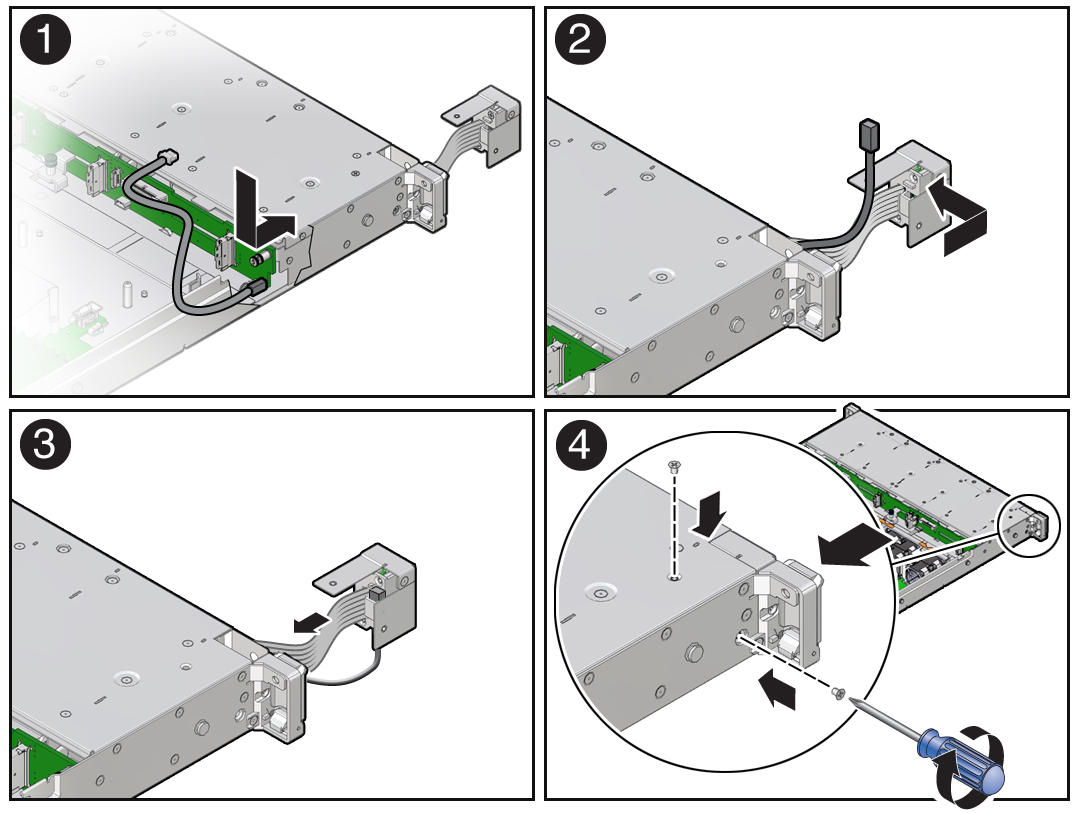 1
2
3
4