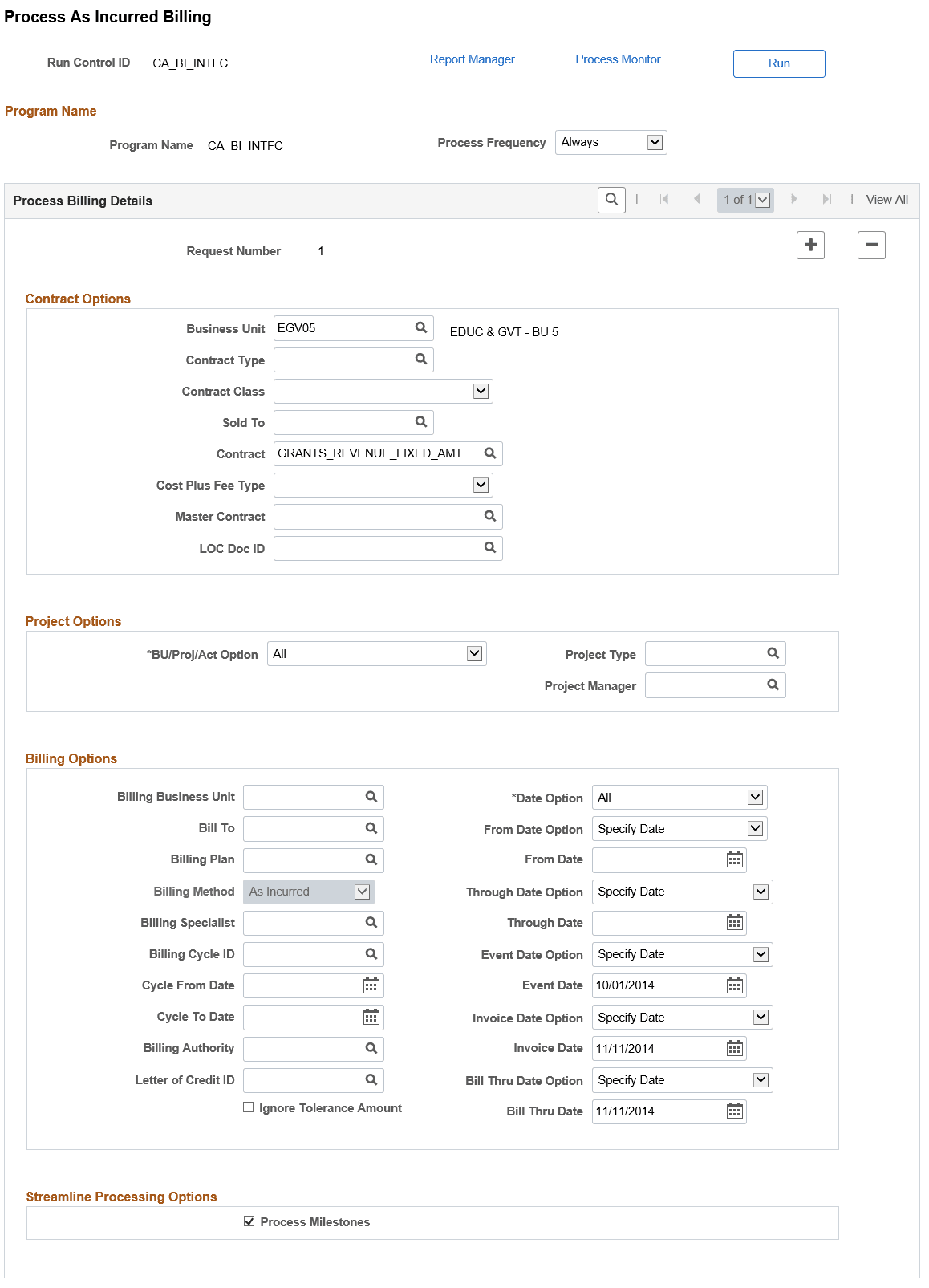 Process As Incurred Billing

Run Control ID CA_BI_INTFC

Report Manager

Process Monitor

Run

Program Name

Program Name CA_BI_INTFC

Process Frequency Always

Process Billing Details

1 of 1

View All

Request Number 1

Contract Options

Business Unit EGV05 EDUC & GVT - BU 5

Contract Type

Contract Class

Sold To

Contract GRANTS_REVENUE_FIXED_AMT

Cost Plus Fee Type

Master Contract

LOC Doc ID

Project Options

*BU/Proj/Act Option All

Project Type

Project Manager

Billing Options

Billing Business Unit

Bill To

Billing Plan

Billing Method As Incurred

Billing Specialist

Billing Cycle ID

Cycle From Date

Cycle To Date

Billing Authority

Letter of Credit ID

Ignore Tolerance Amount

*Date Option All

From Date Option Specify Date

From Date

Through Date Option Specify Date

Through Date

Event Date Option Specify Date

Event Date 10/01/2014

Invoice Date Option Specify Date

Invoice Date 11/11/2014

Bill Thru Date Option Specify Date

Bill Thru Date 11/11/2014

Streamline Processing Options

Process Milestones