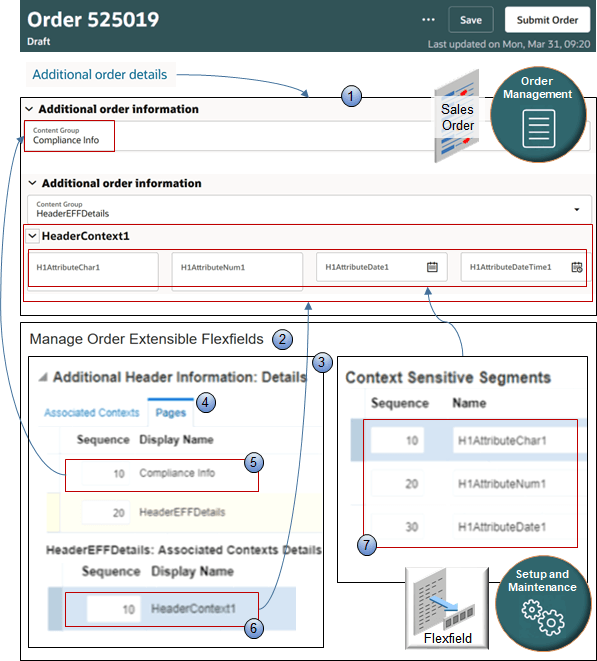 Order 525019
Draft
...
Save
Submit Order
Last updated on Mon, Mar 31, 09:20

Additional order details

1

Sales Order

Order Management

Additional order information
Content Group
Compliance Info

Additional order information
Content Group
HeaderEFFDetails

HeaderContext1
H1AttributeChar1
H1AttributeNum1
H1AttributeDate1
H1AttributeDateTime1

Manage Order Extensible Flexfields 2

3

Additional Header Information: Details
Associated Contexts
Pages 4

| Sequence | Display Name |
|---|---|
| 10 | Compliance Info |
| 20 | HeaderEFFDetails |

5

HeaderEFFDetails: Associated Contexts Details

| Sequence | Display Name |
|---|---|
| 10 | HeaderContext1 |

6

Context Sensitive Segments

| Sequence | Name |
|---|---|
| 10 | H1AttributeChar1 |
| 20 | H1AttributeNum1 |
| 30 | H1AttributeDate1 |

7

Flexfield

Setup and Maintenance