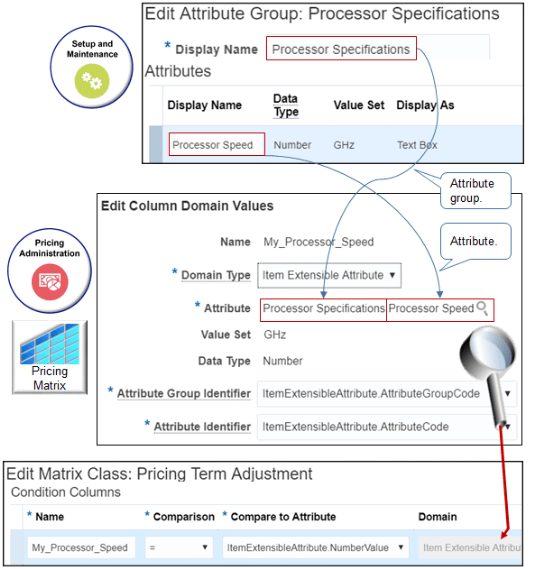 Setup and Maintenance

Edit Attribute Group: Processor Specifications

* Display Name Processor Specifications

Attributes

| Display Name | Data Type | Value Set | Display As |
|---|---|---|---|
| Processor Speed | Number | GHz | Text Box |

Attribute group.

Attribute.

Pricing Administration

Pricing Matrix

Edit Column Domain Values

Name My_Processor_Speed

* Domain Type Item Extensible Attribute

* Attribute Processor Specifications Processor Speed

Value Set GHz

Data Type Number

* Attribute Group Identifier ItemExtensibleAttribute.AttributeGroupCode

* Attribute Identifier ItemExtensibleAttribute.AttributeCode

Edit Matrix Class: Pricing Term Adjustment

Condition Columns

| * Name | * Comparison | * Compare to Attribute | Domain |
|---|---|---|---|
| My_Processor_Speed | = | ItemExtensibleAttribute.NumberValue | Item Extensible Attribu |