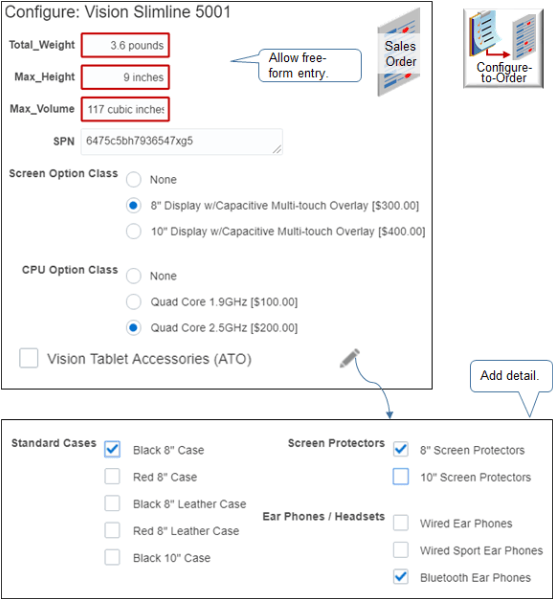 Configure: Vision Slimline 5001

Total_Weight 3.6 pounds

Max_Height 9 inches

Max_Volume 117 cubic inches

Allow free-form entry.

Sales Order

Configure-to-Order

SPN 6475c5bh7936547xg5

Screen Option Class
None
8" Display w/Capacitive Multi-touch Overlay [$300.00]
10" Display w/Capacitive Multi-touch Overlay [$400.00]

CPU Option Class
None
Quad Core 1.9GHz [$100.00]
Quad Core 2.5GHz [$200.00]

Vision Tablet Accessories (ATO)

Add detail.

Standard Cases
Black 8" Case
Red 8" Case
Black 8" Leather Case
Red 8" Leather Case
Black 10" Case

Screen Protectors
8" Screen Protectors
10" Screen Protectors

Ear Phones / Headsets
Wired Ear Phones
Wired Sport Ear Phones
Bluetooth Ear Phones