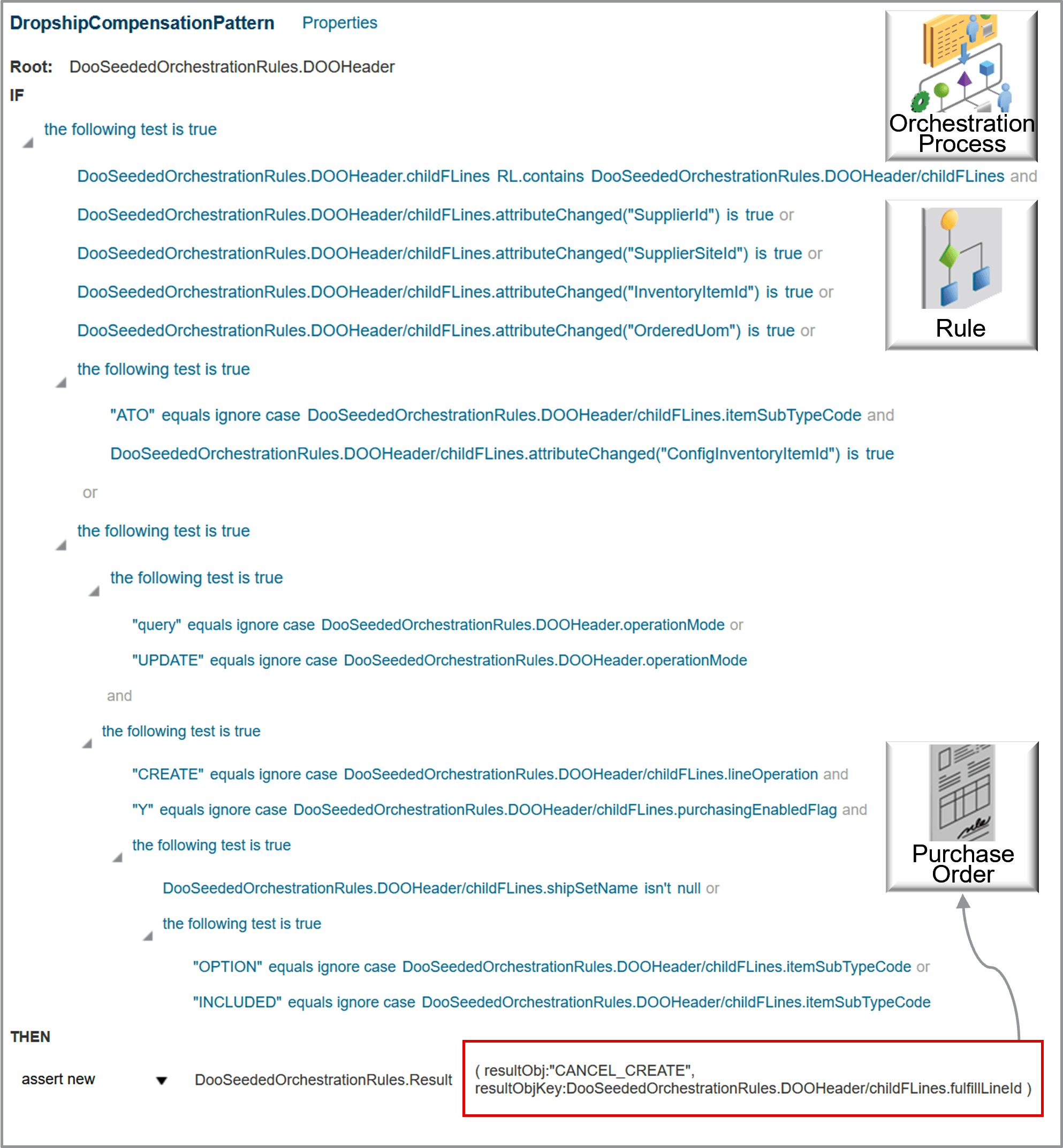 DropshipCompensationPattern Properties

Root: DooSeededOrchestrationRules.DOOHeader

IF

the following test is true

DooSeededOrchestrationRules.DOOHeader.childFLines RL.contains DooSeededOrchestrationRules.DOOHeader/childFLines and

DooSeededOrchestrationRules.DOOHeader/childFLines.attributeChanged("SupplierId") is true or

DooSeededOrchestrationRules.DOOHeader/childFLines.attributeChanged("SupplierSiteId") is true or

DooSeededOrchestrationRules.DOOHeader/childFLines.attributeChanged("InventoryItemId") is true or

DooSeededOrchestrationRules.DOOHeader/childFLines.attributeChanged("OrderedUom") is true or

the following test is true

"ATO" equals ignore case DooSeededOrchestrationRules.DOOHeader/childFLines.itemSubTypeCode and

DooSeededOrchestrationRules.DOOHeader/childFLines.attributeChanged("ConfigInventoryItemId") is true

or

the following test is true

the following test is true

"query" equals ignore case DooSeededOrchestrationRules.DOOHeader.operationMode or

"UPDATE" equals ignore case DooSeededOrchestrationRules.DOOHeader.operationMode

and

the following test is true

"CREATE" equals ignore case DooSeededOrchestrationRules.DOOHeader/childFLines.lineOperation and

"Y" equals ignore case DooSeededOrchestrationRules.DOOHeader/childFLines.purchasingEnabledFlag and

the following test is true

DooSeededOrchestrationRules.DOOHeader/childFLines.shipSetName isn't null or

the following test is true

"OPTION" equals ignore case DooSeededOrchestrationRules.DOOHeader/childFLines.itemSubTypeCode or

"INCLUDED" equals ignore case DooSeededOrchestrationRules.DOOHeader/childFLines.itemSubTypeCode

THEN

assert new DooSeededOrchestrationRules.Result ( resultObj:"CANCEL_CREATE", resultObjKey:DooSeededOrchestrationRules.DOOHeader/childFLines.fulfillLineId )

Orchestration Process

Rule

Purchase Order