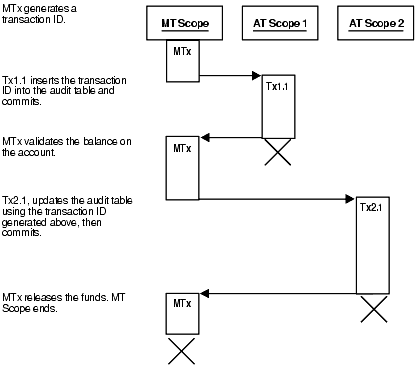 MTx generates a transaction ID.

MT Scope

AT Scope 1

AT Scope 2

MTx

Tx1.1 inserts the transaction ID into the audit table and commits.

Tx1.1

MTx validates the balance on the account.

MTx

Tx2.1, updates the audit table using the transaction ID generated above, then commits.

Tx2.1

MTx releases the funds. MT Scope ends.

MTx