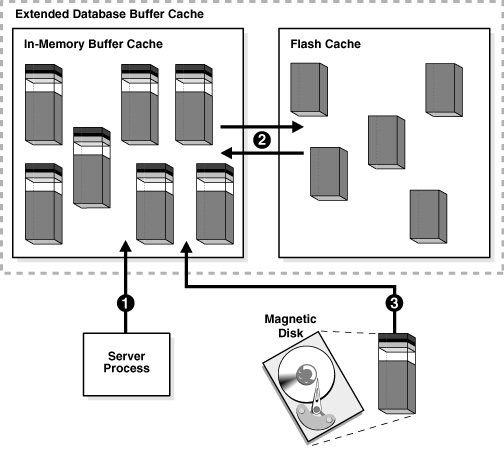 Extended Database Buffer Cache

In-Memory Buffer Cache

Flash Cache

2

1

3

Magnetic Disk

Server Process