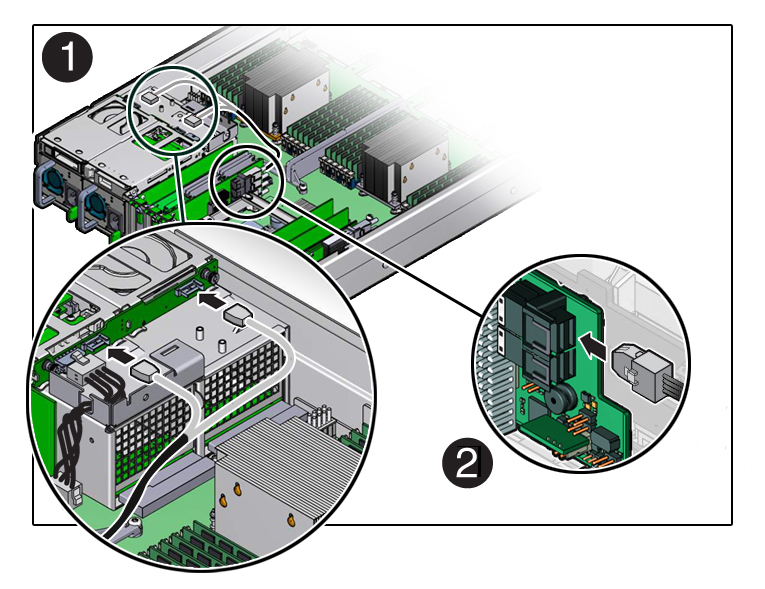 1

2