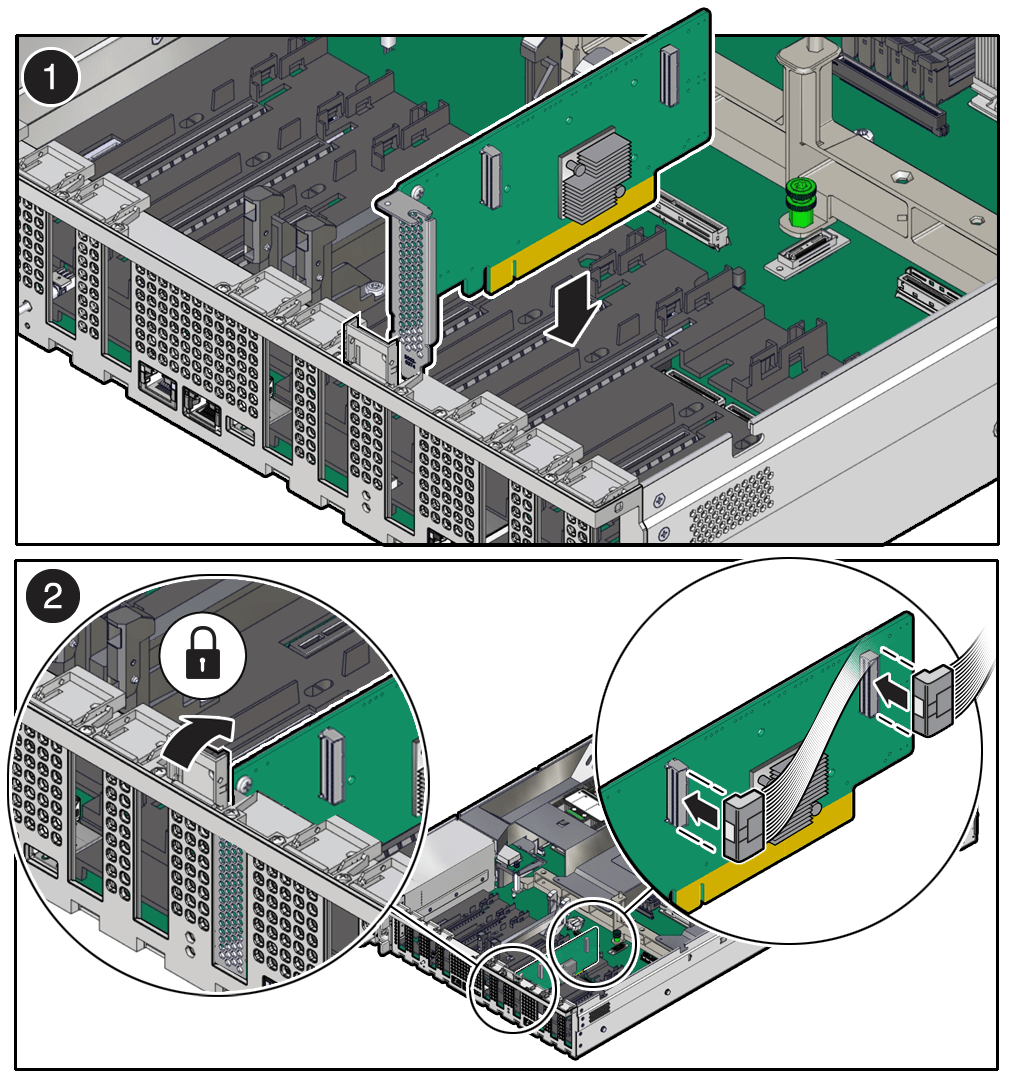 1

2