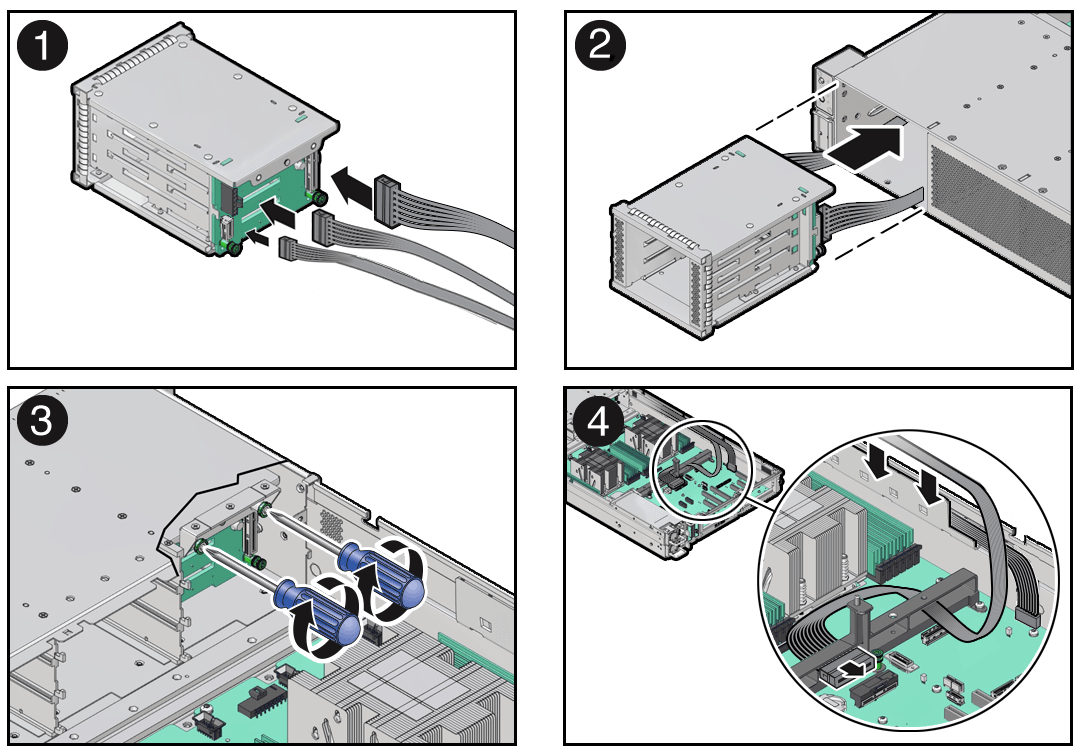 1
2
3
4