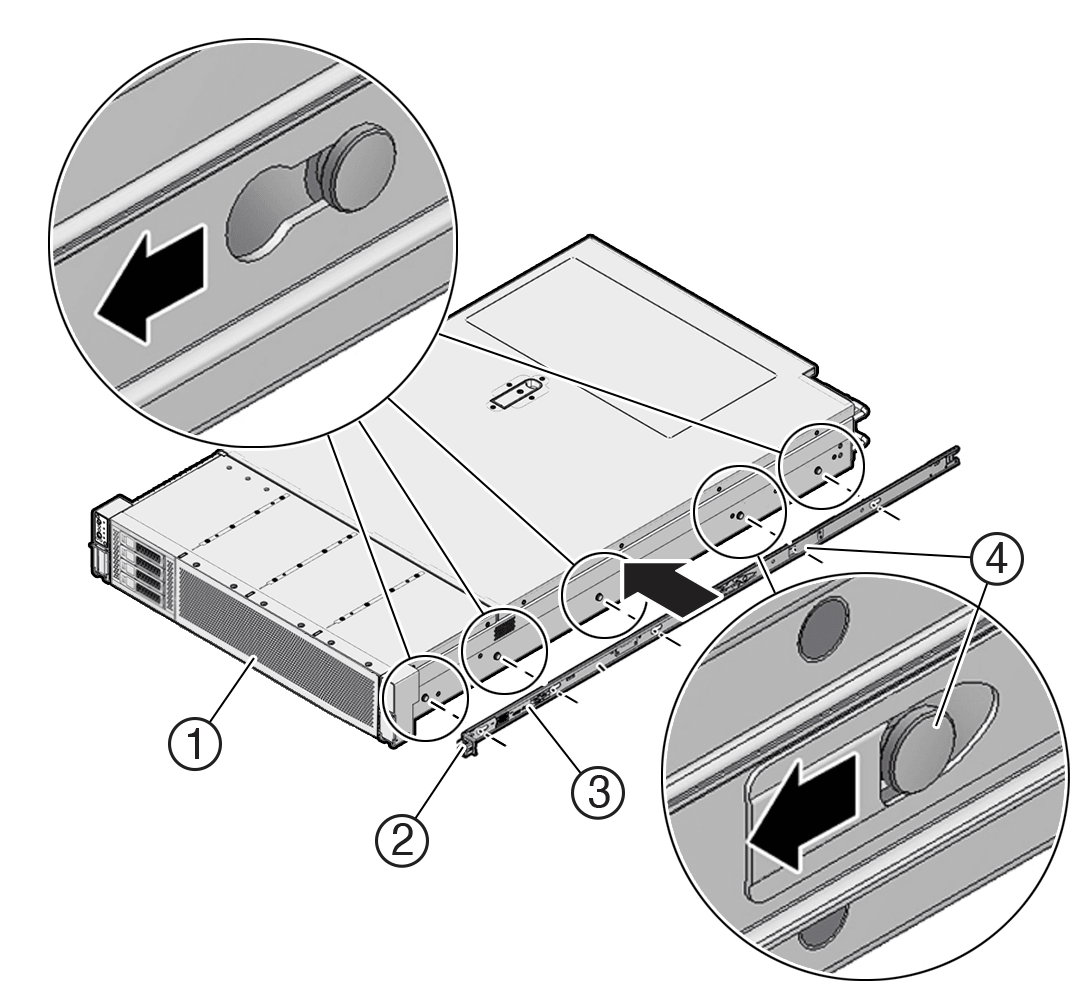 4
1
3
2