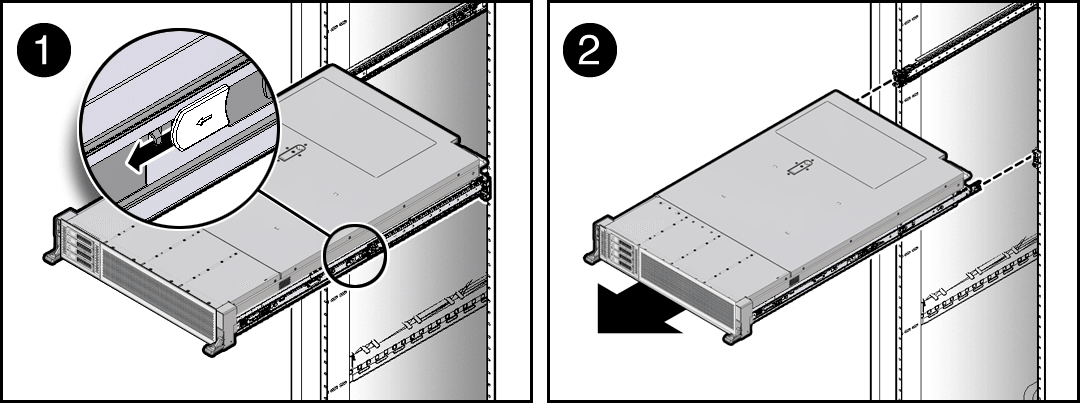 1

2