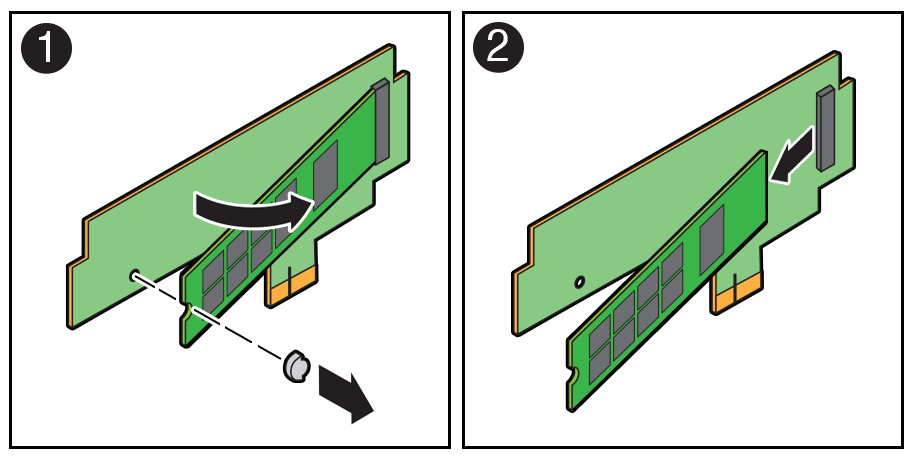 1

2