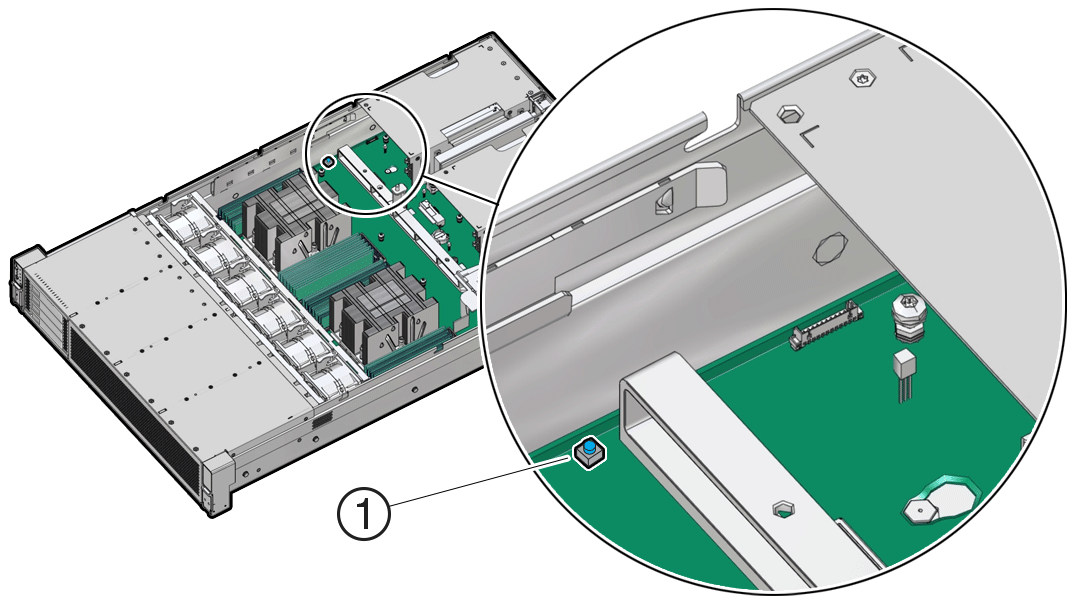 1