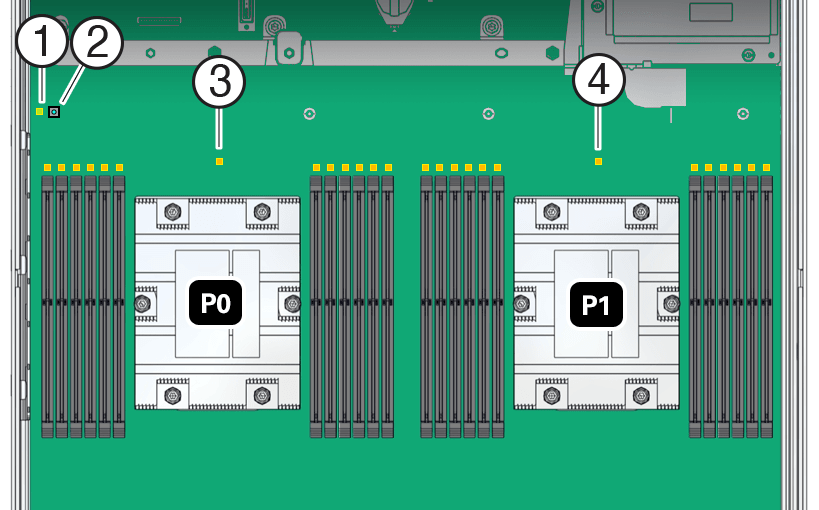 1
2
3
4
P0
P1